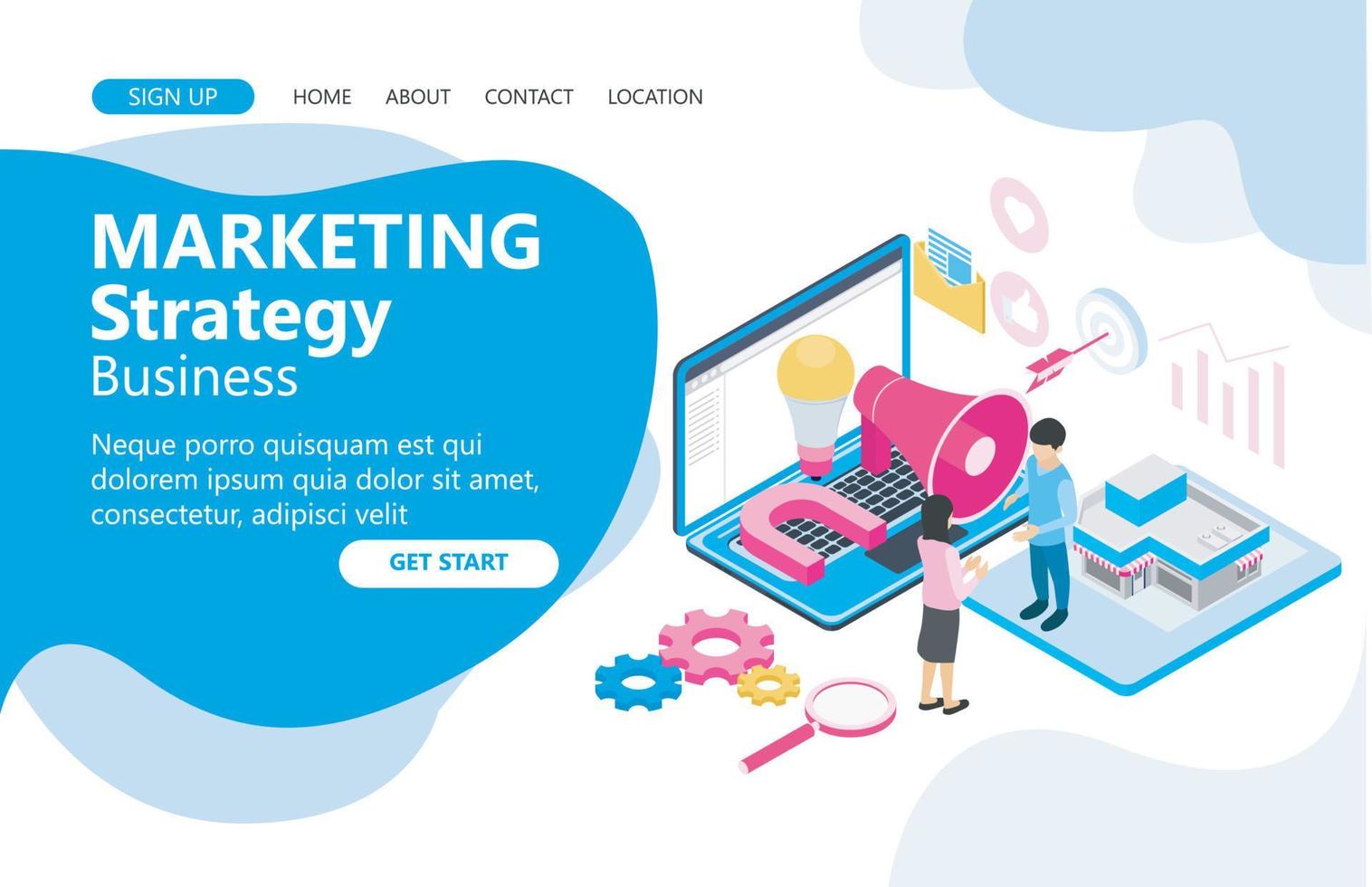 SIGN UP HOME ABOUT CONTACT LOCATION

MARKETING
Strategy
Business

Neque porro quisquam est qui dolorem ipsum quia dolor sit amet, consectetur, adipisci velit

GET START