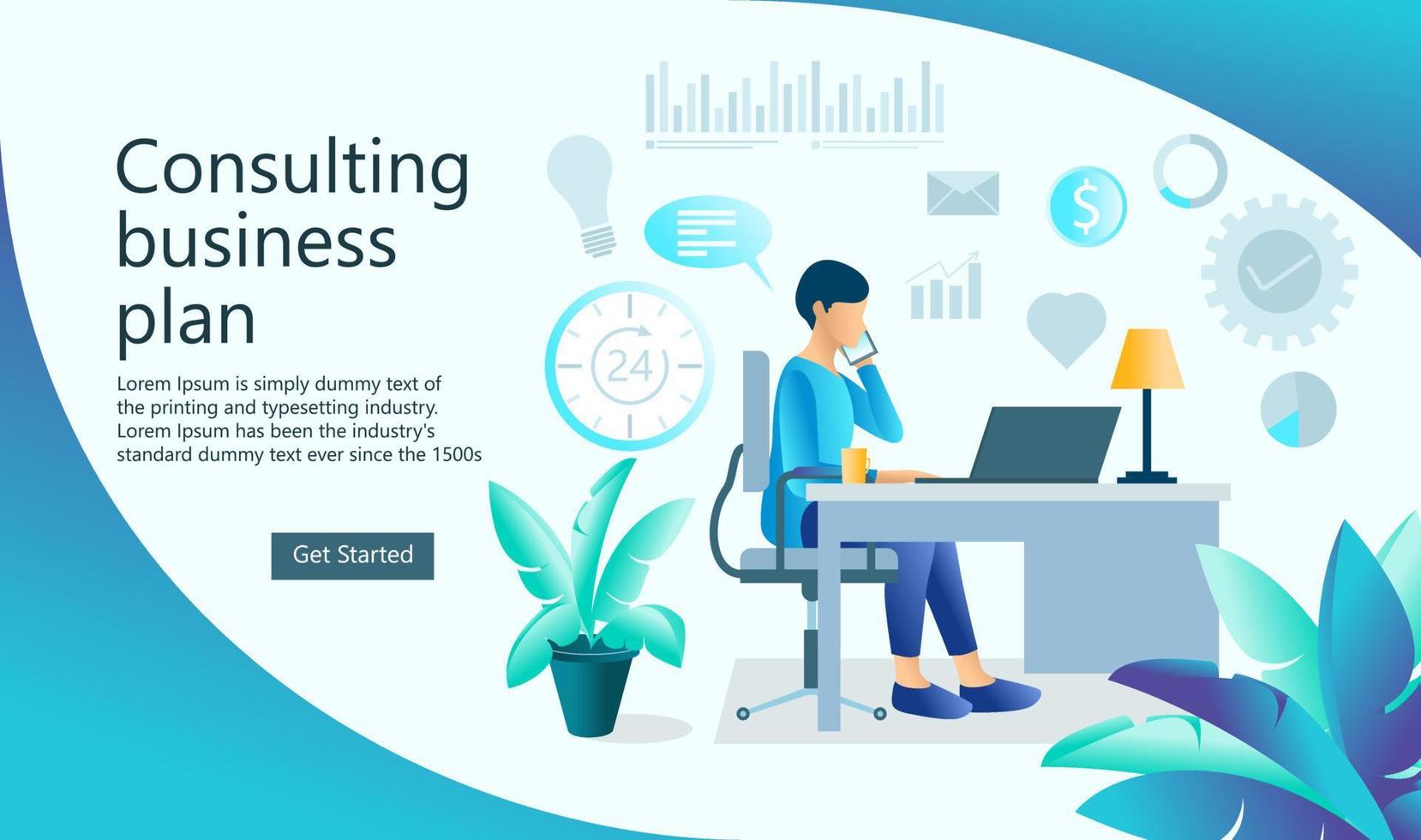 Consulting business plan

Lorem Ipsum is simply dummy text of the printing and typesetting industry. Lorem Ipsum has been the industry's standard dummy text ever since the 1500s

Get Started

24

$