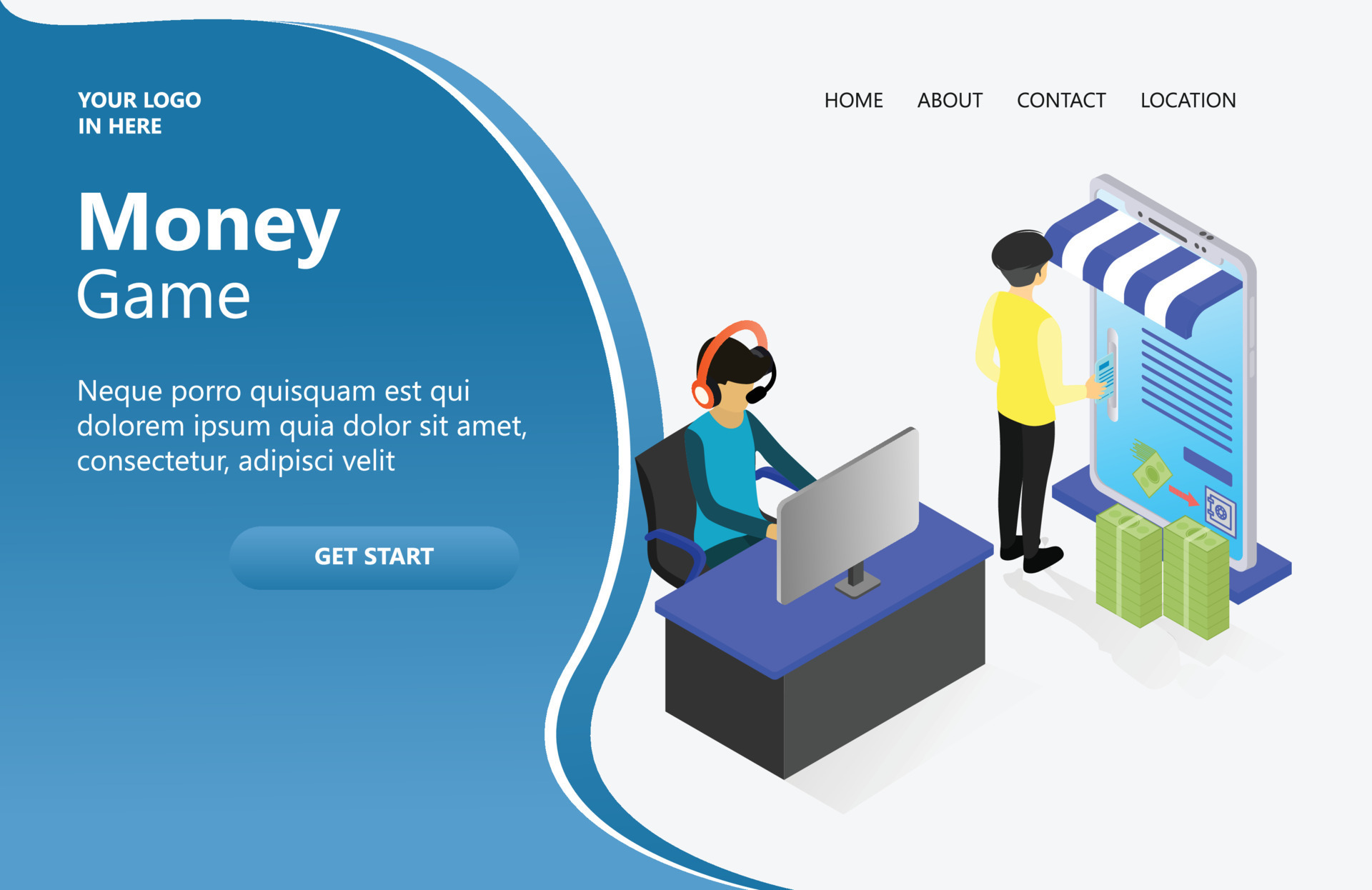 YOUR LOGO
IN HERE

HOME ABOUT CONTACT LOCATION

Money
Game

Neque porro quisquam est qui dolorem ipsum quia dolor sit amet, consectetur, adipisci velit

GET START