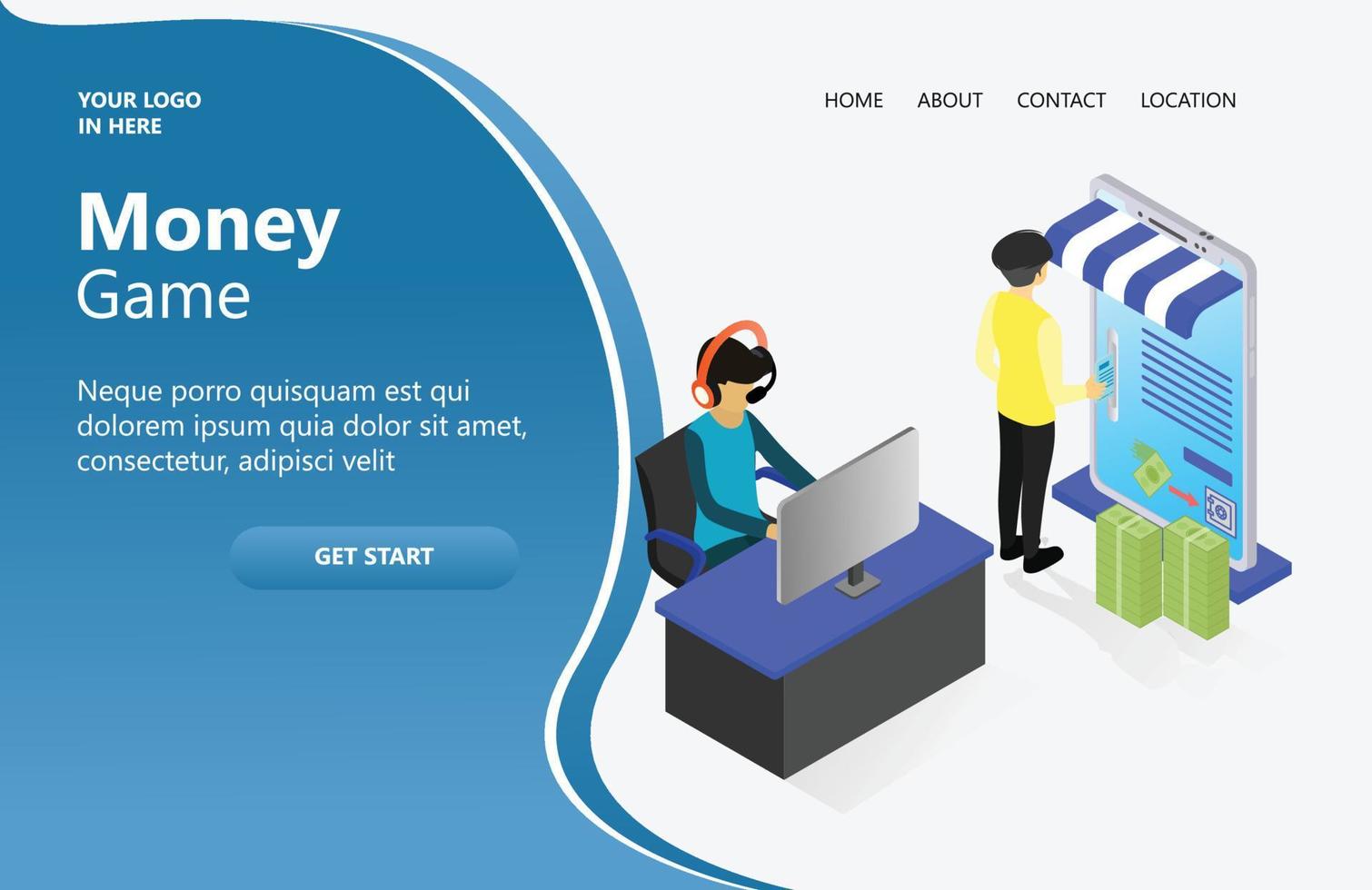 YOUR LOGO
IN HERE

HOME ABOUT CONTACT LOCATION

Money
Game

Neque porro quisquam est qui dolorem ipsum quia dolor sit amet, consectetur, adipisci velit

GET START