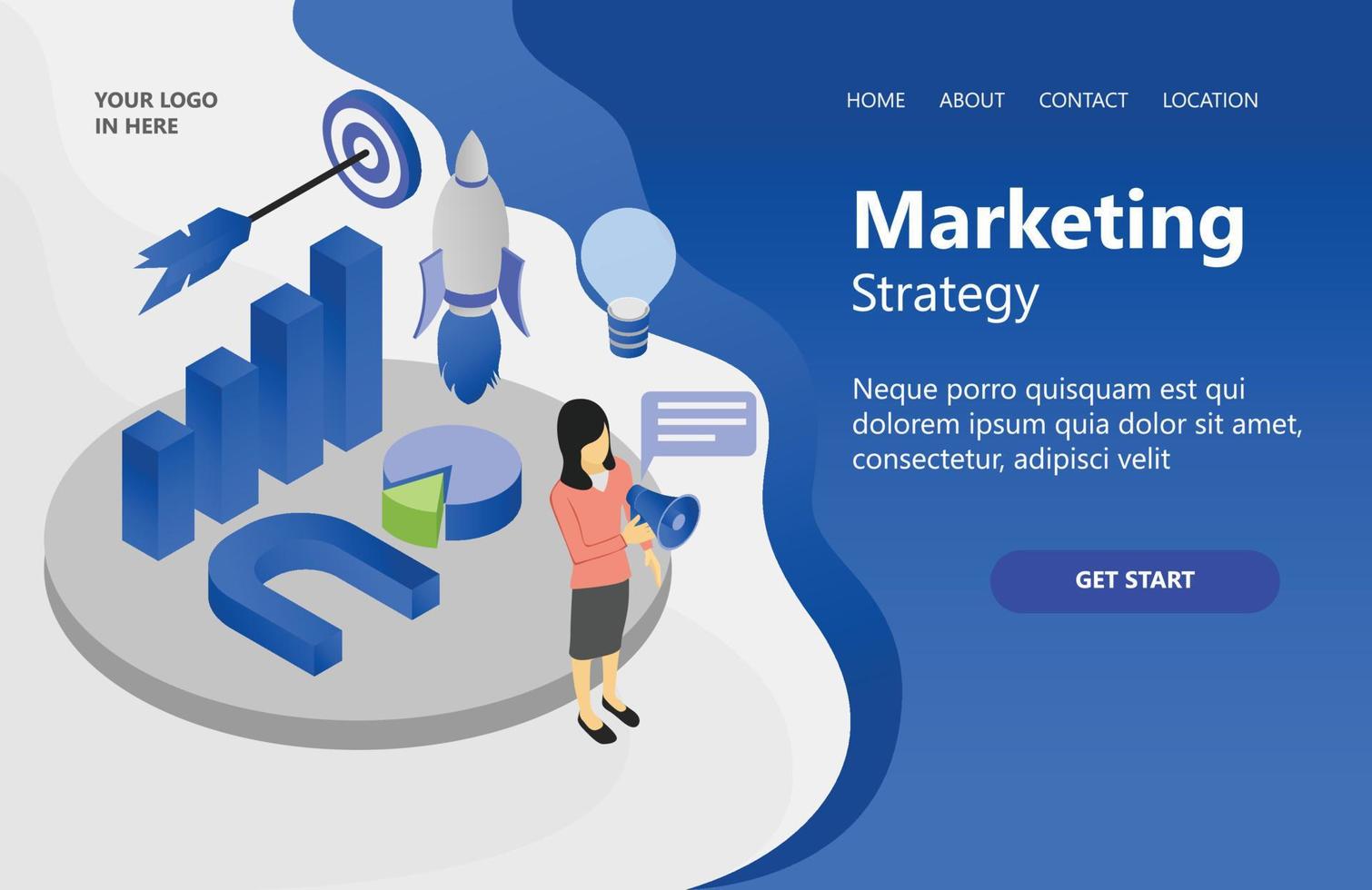 YOUR LOGO
IN HERE

HOME ABOUT CONTACT LOCATION

Marketing
Strategy

Neque porro quisquam est qui dolorem ipsum quia dolor sit amet, consectetur, adipisci velit

GET START