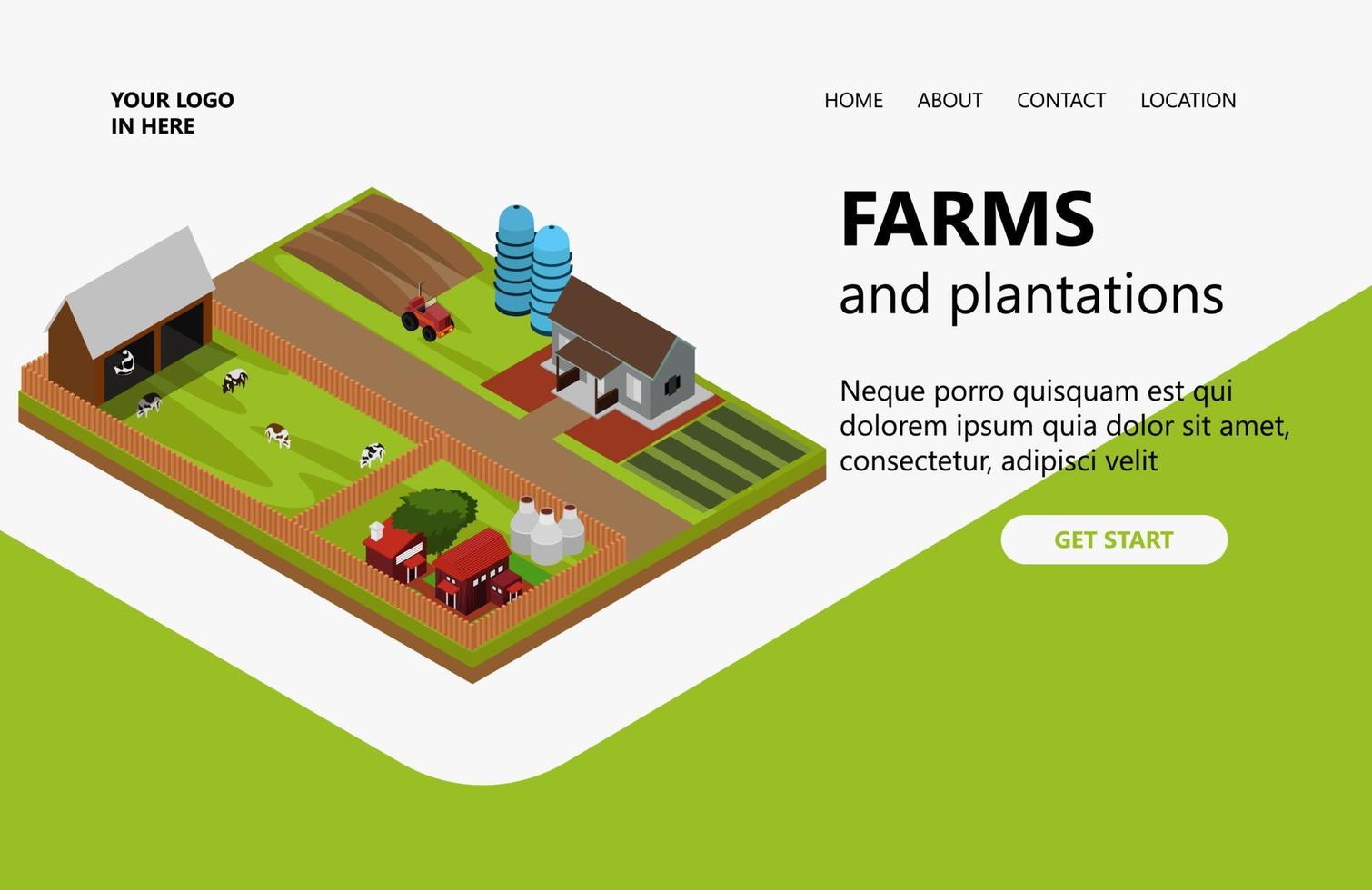 YOUR LOGO
IN HERE

HOME ABOUT CONTACT LOCATION

FARMS
and plantations

Neque porro quisquam est qui dolorem ipsum quia dolor sit amet, consectetur, adipisci velit

GET START