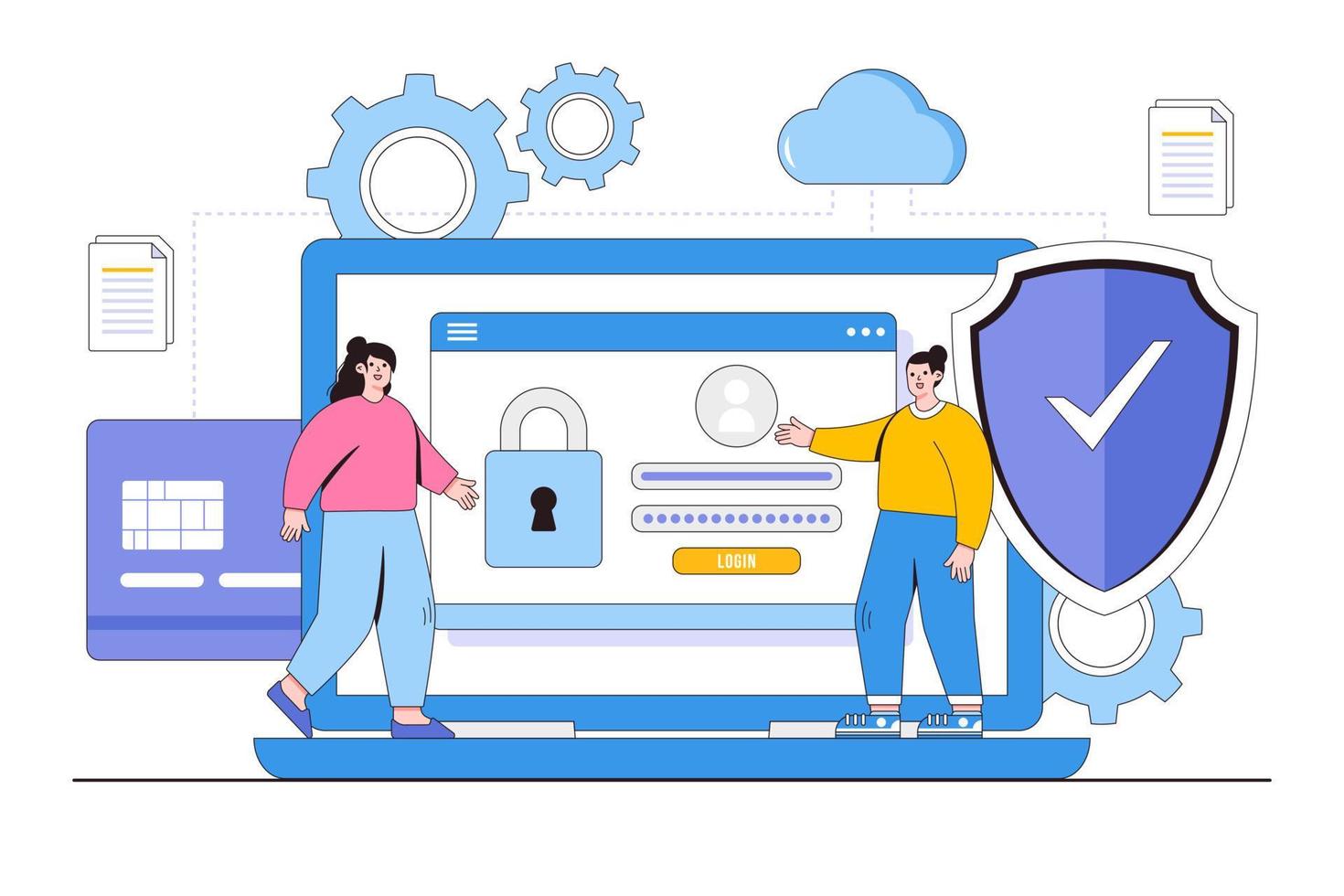 LOGIN