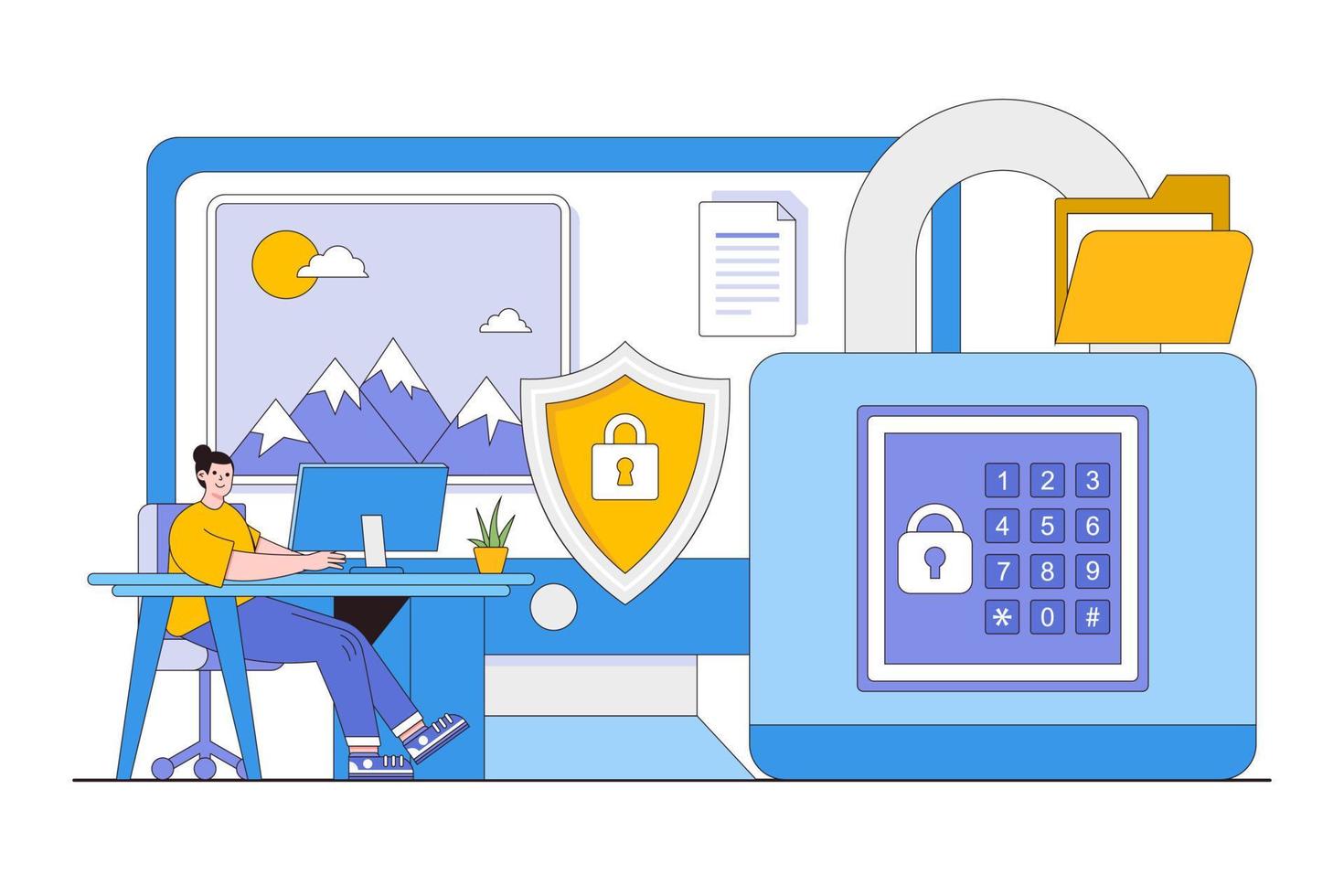 1 2 3
4 5 6
7 8 9
* 0 #