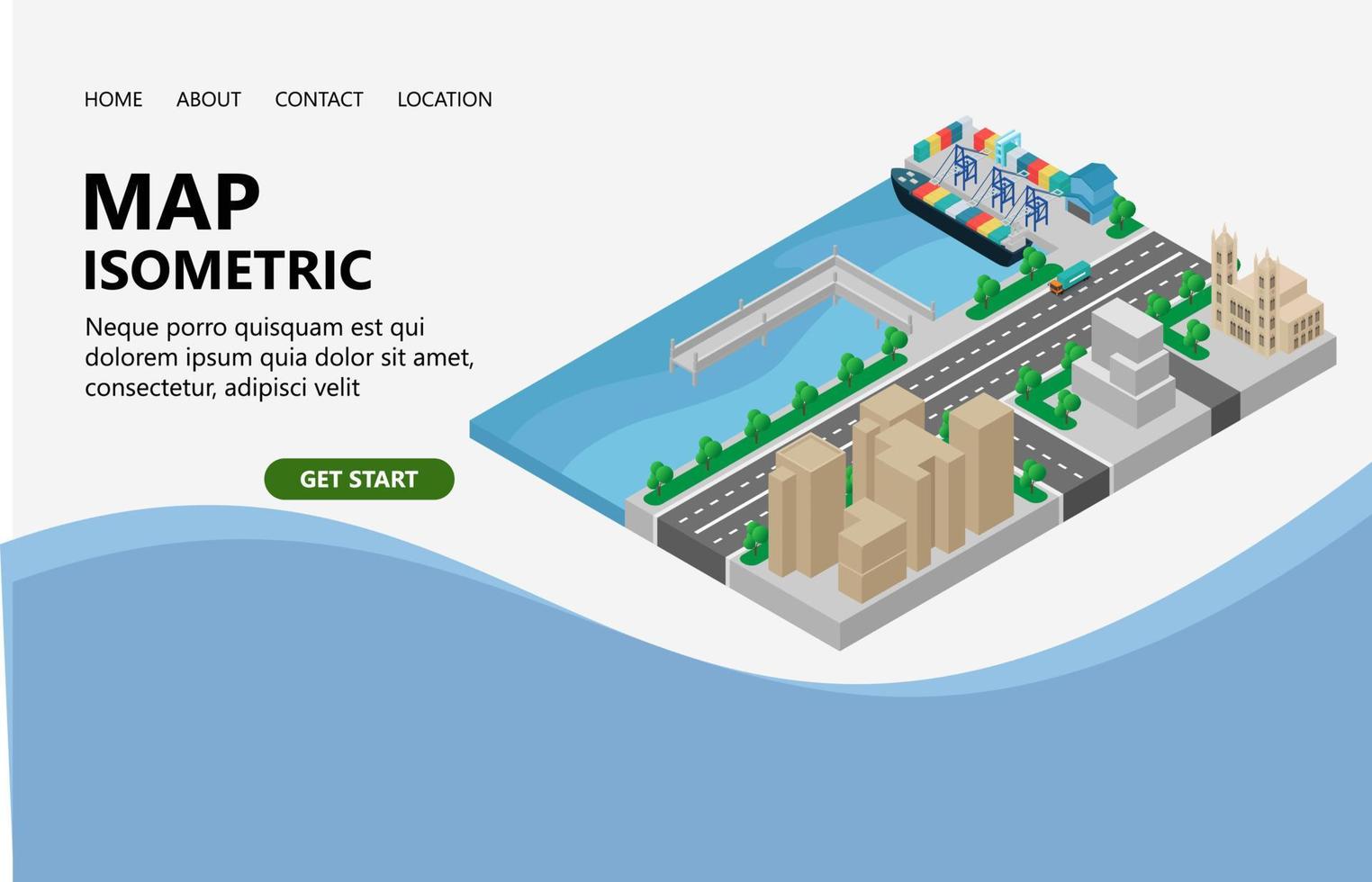 HOME ABOUT CONTACT LOCATION

MAP
ISOMETRIC

Neque porro quisquam est qui dolorem ipsum quia dolor sit amet, consectetur, adipisci velit

GET START