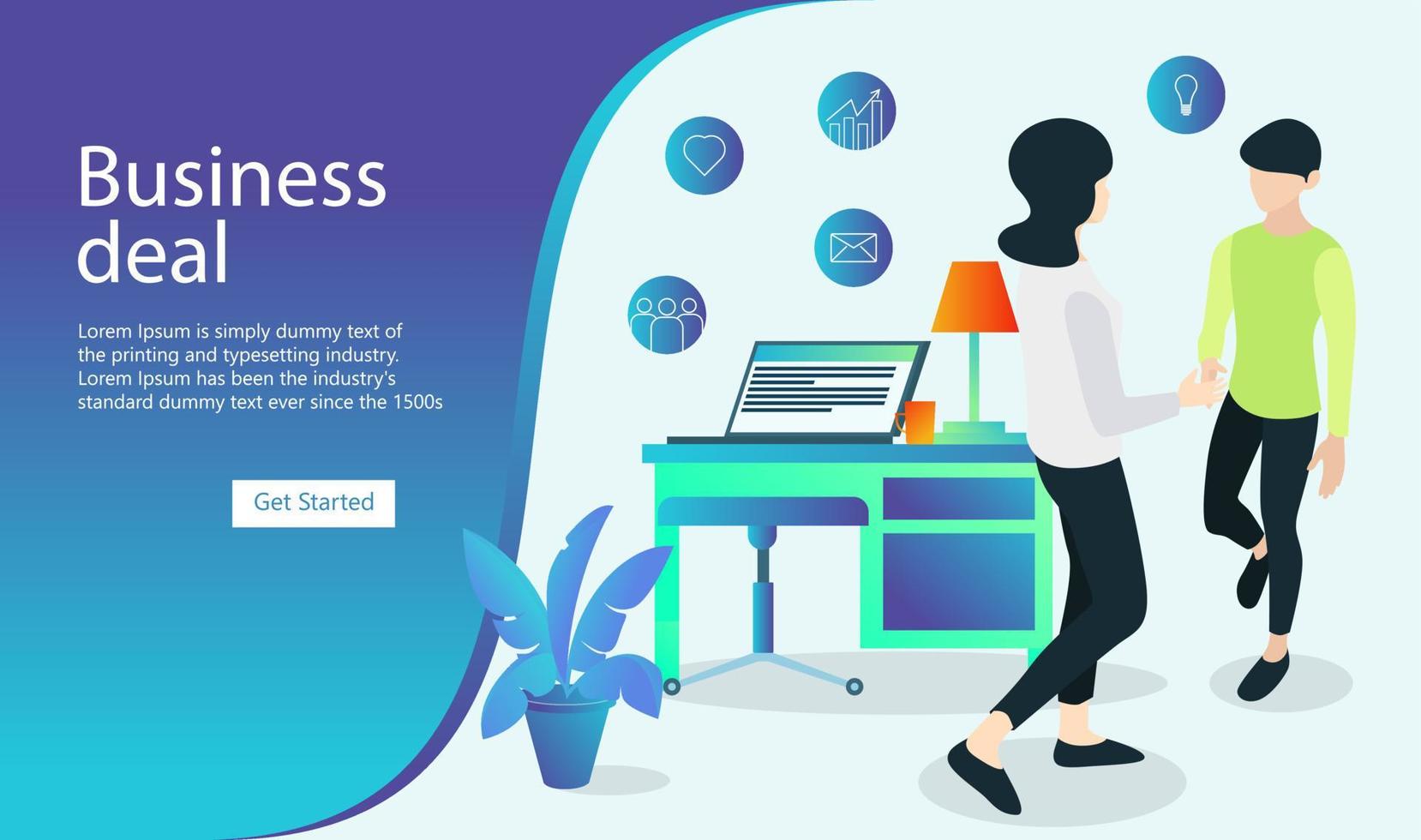 Business deal

Lorem Ipsum is simply dummy text of the printing and typesetting industry. Lorem Ipsum has been the industry's standard dummy text ever since the 1500s

Get Started