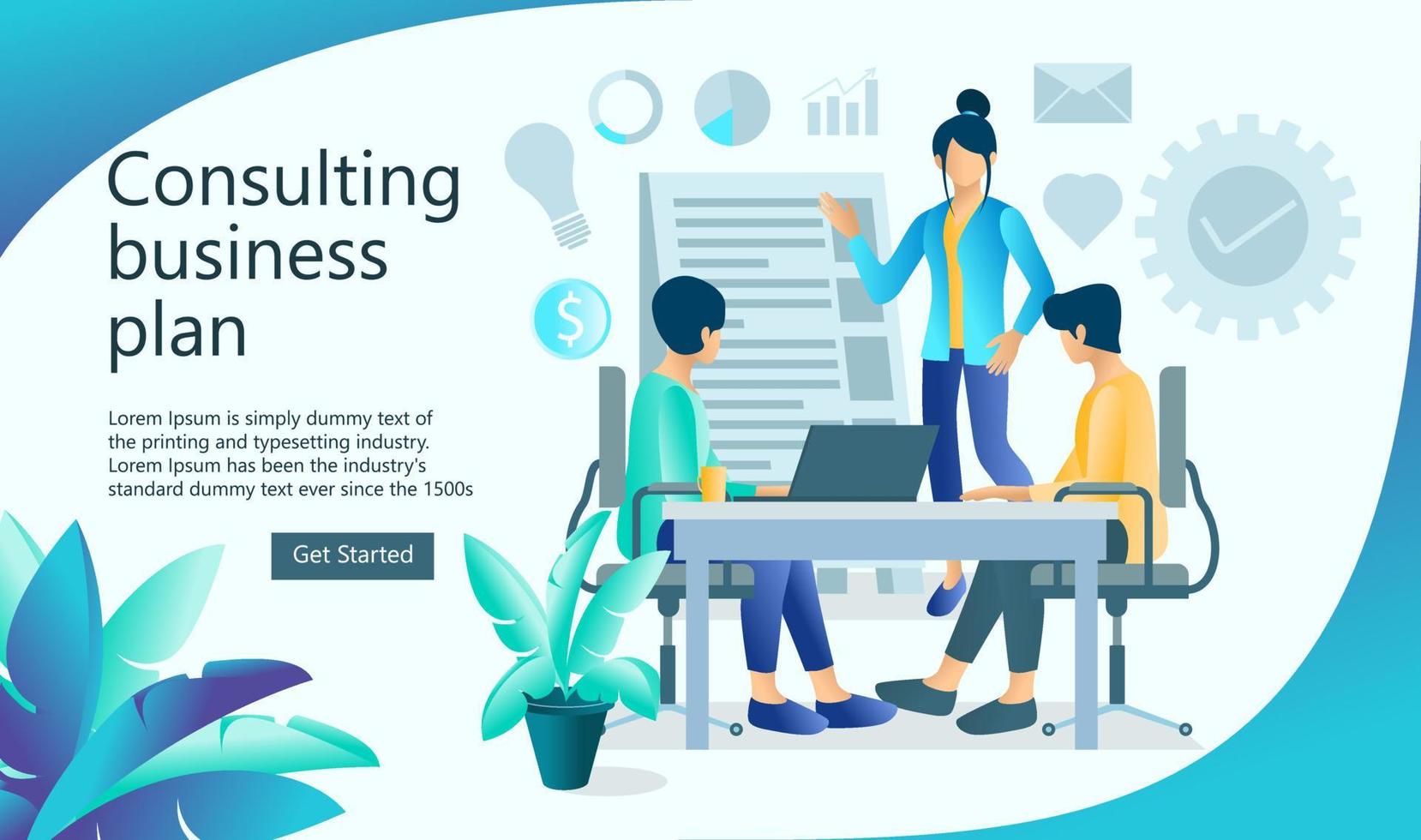 Consulting business plan

Lorem Ipsum is simply dummy text of the printing and typesetting industry. Lorem Ipsum has been the industry's standard dummy text ever since the 1500s

Get Started

$