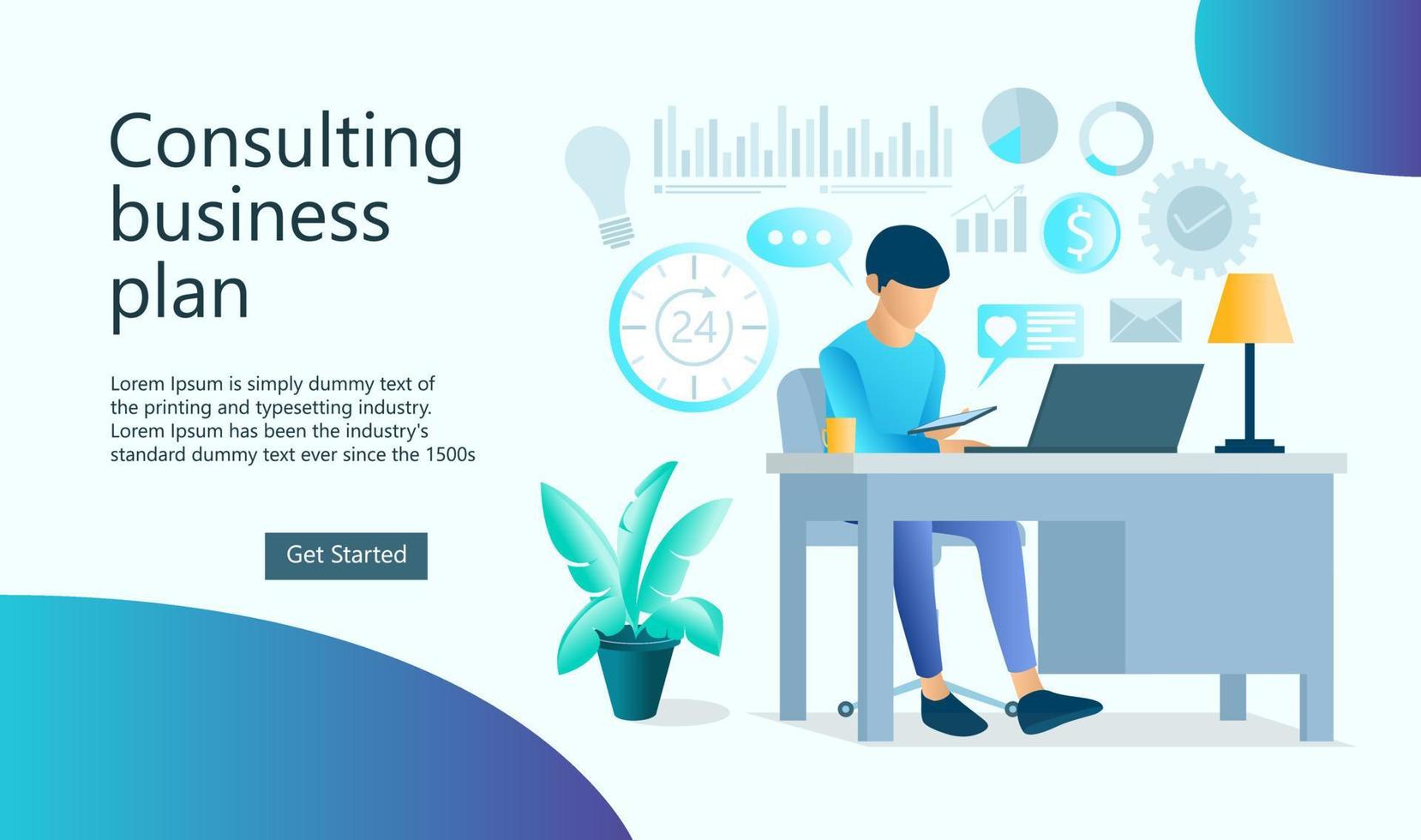 Consulting business plan

Lorem Ipsum is simply dummy text of the printing and typesetting industry. Lorem Ipsum has been the industry's standard dummy text ever since the 1500s

Get Started

24

$