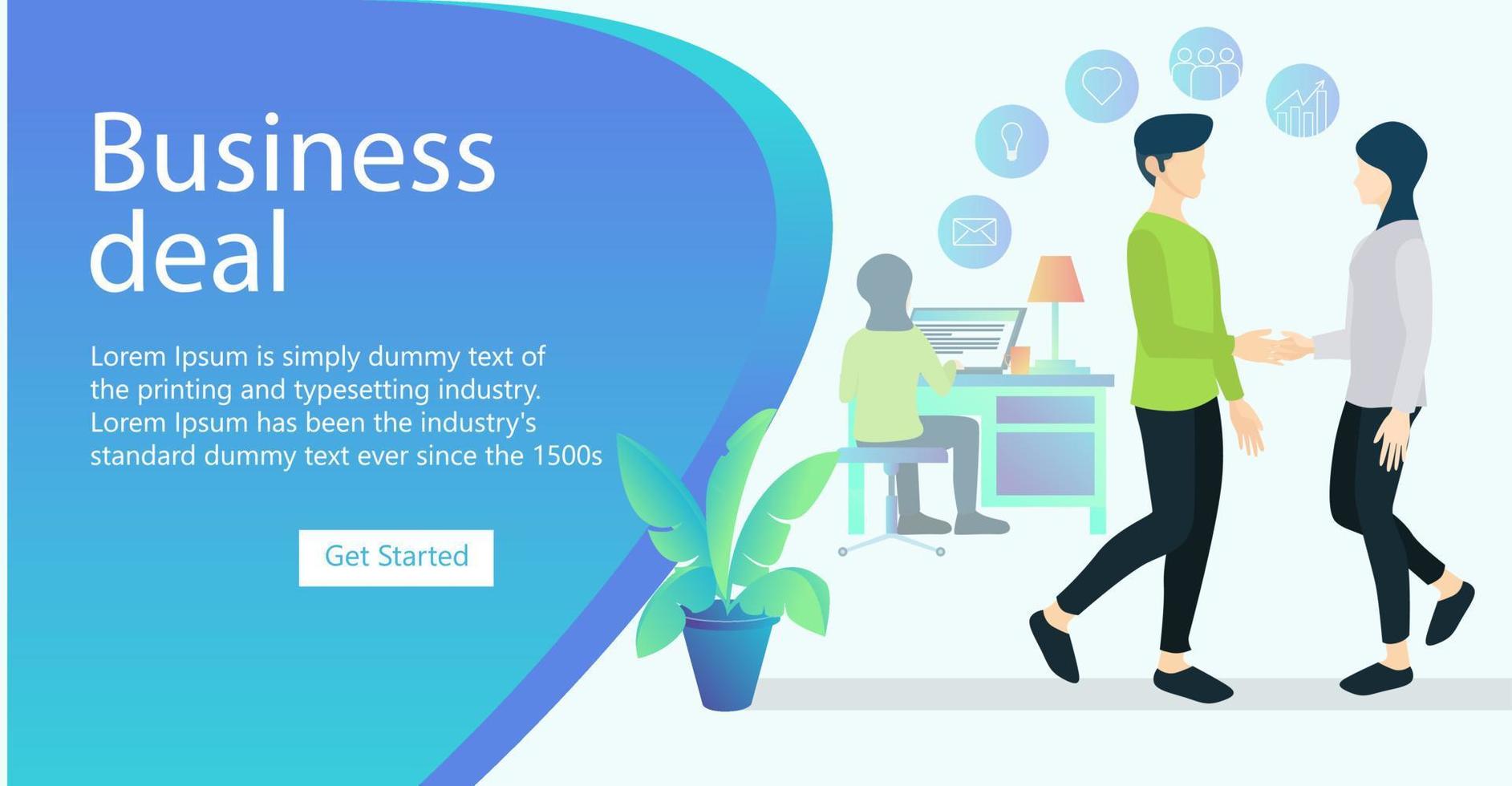 Business deal

Lorem Ipsum is simply dummy text of the printing and typesetting industry. Lorem Ipsum has been the industry's standard dummy text ever since the 1500s

Get Started