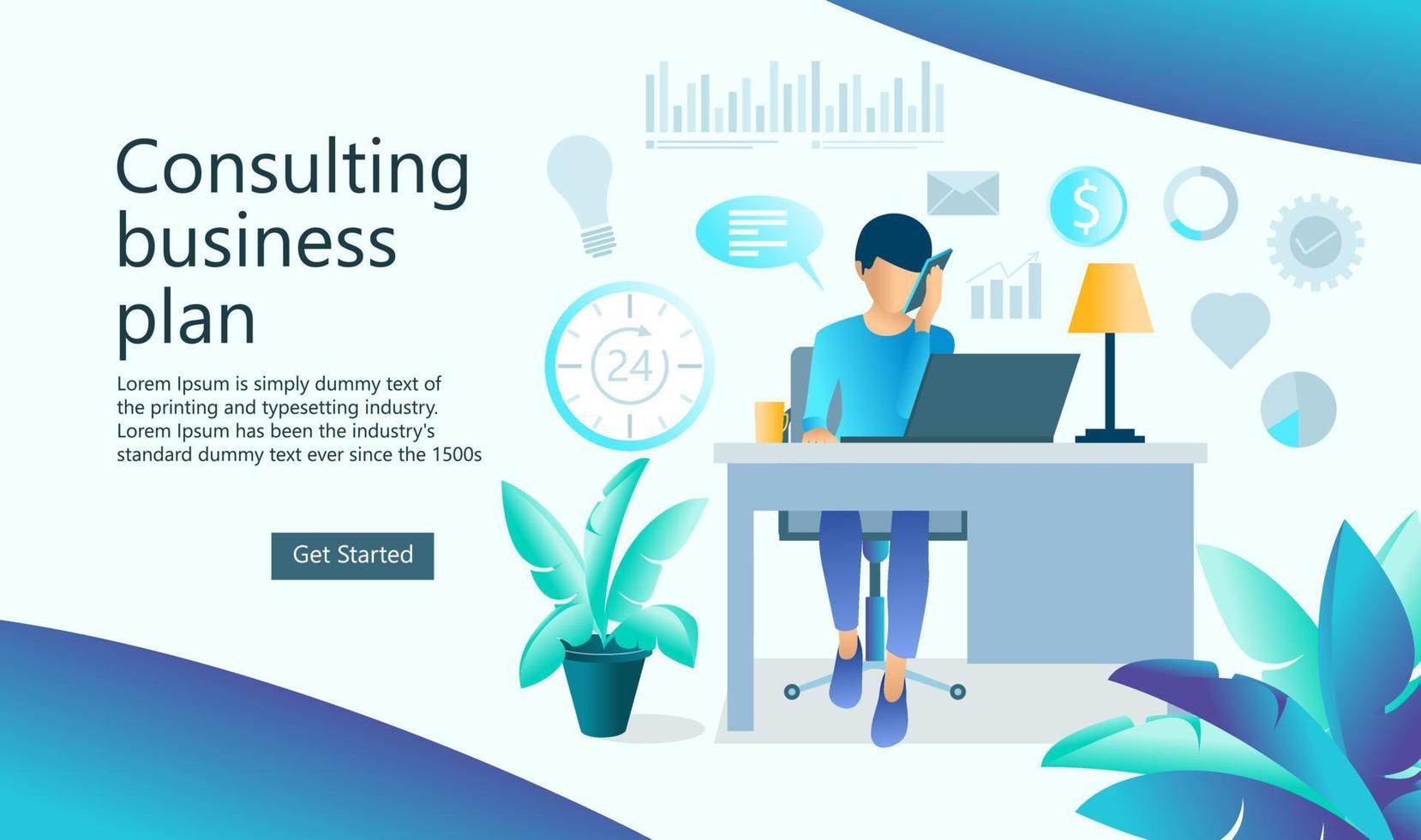 Consulting business plan

Lorem Ipsum is simply dummy text of the printing and typesetting industry. Lorem Ipsum has been the industry's standard dummy text ever since the 1500s

Get Started

24

$