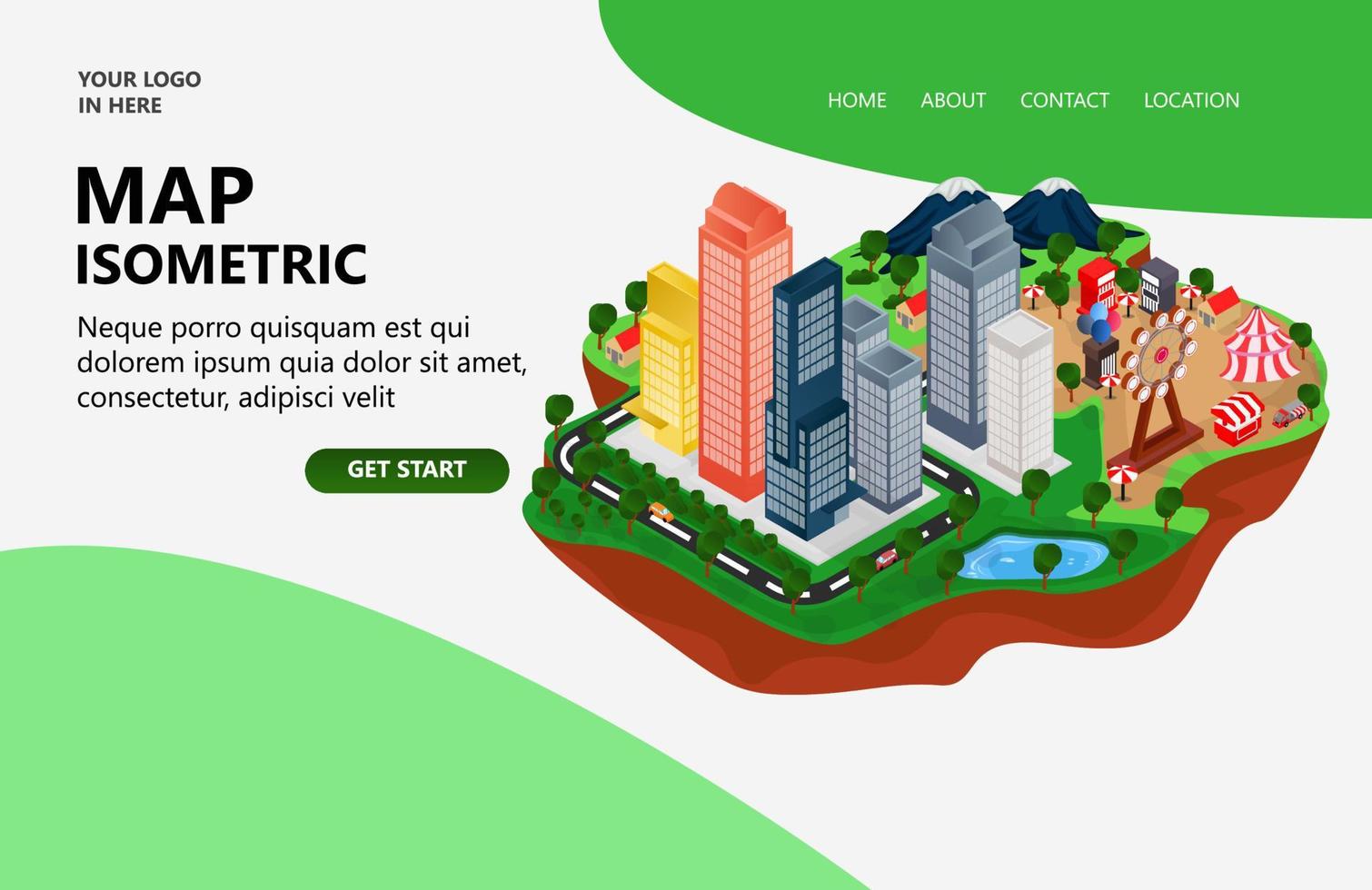 YOUR LOGO
IN HERE

HOME ABOUT CONTACT LOCATION

MAP
ISOMETRIC

Neque porro quisquam est qui dolorem ipsum quia dolor sit amet, consectetur, adipisci velit

GET START