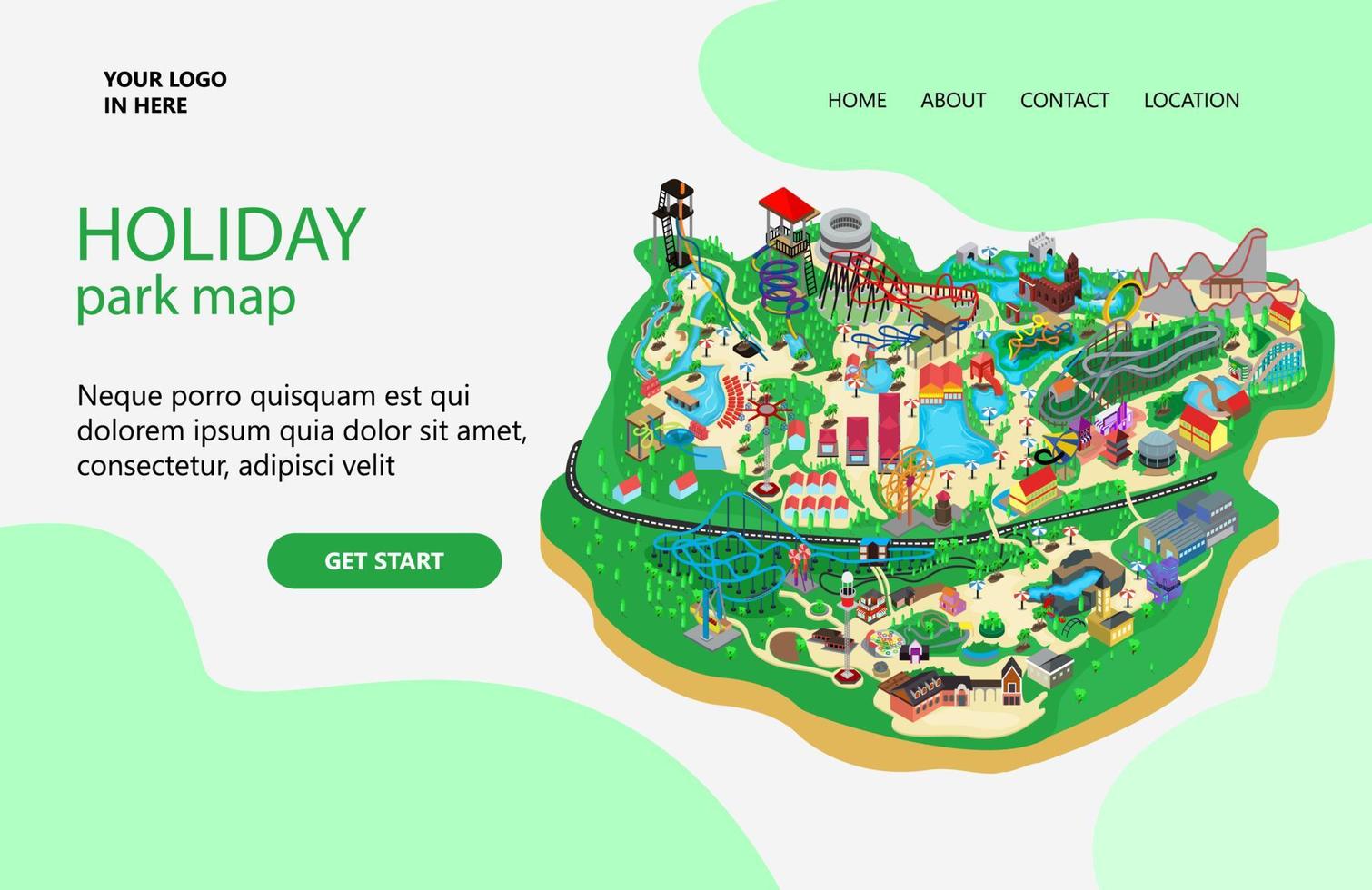 YOUR LOGO
IN HERE

HOME ABOUT CONTACT LOCATION

HOLIDAY
park map

Neque porro quisquam est qui dolorem ipsum quia dolor sit amet, consectetur, adipisci velit

GET START