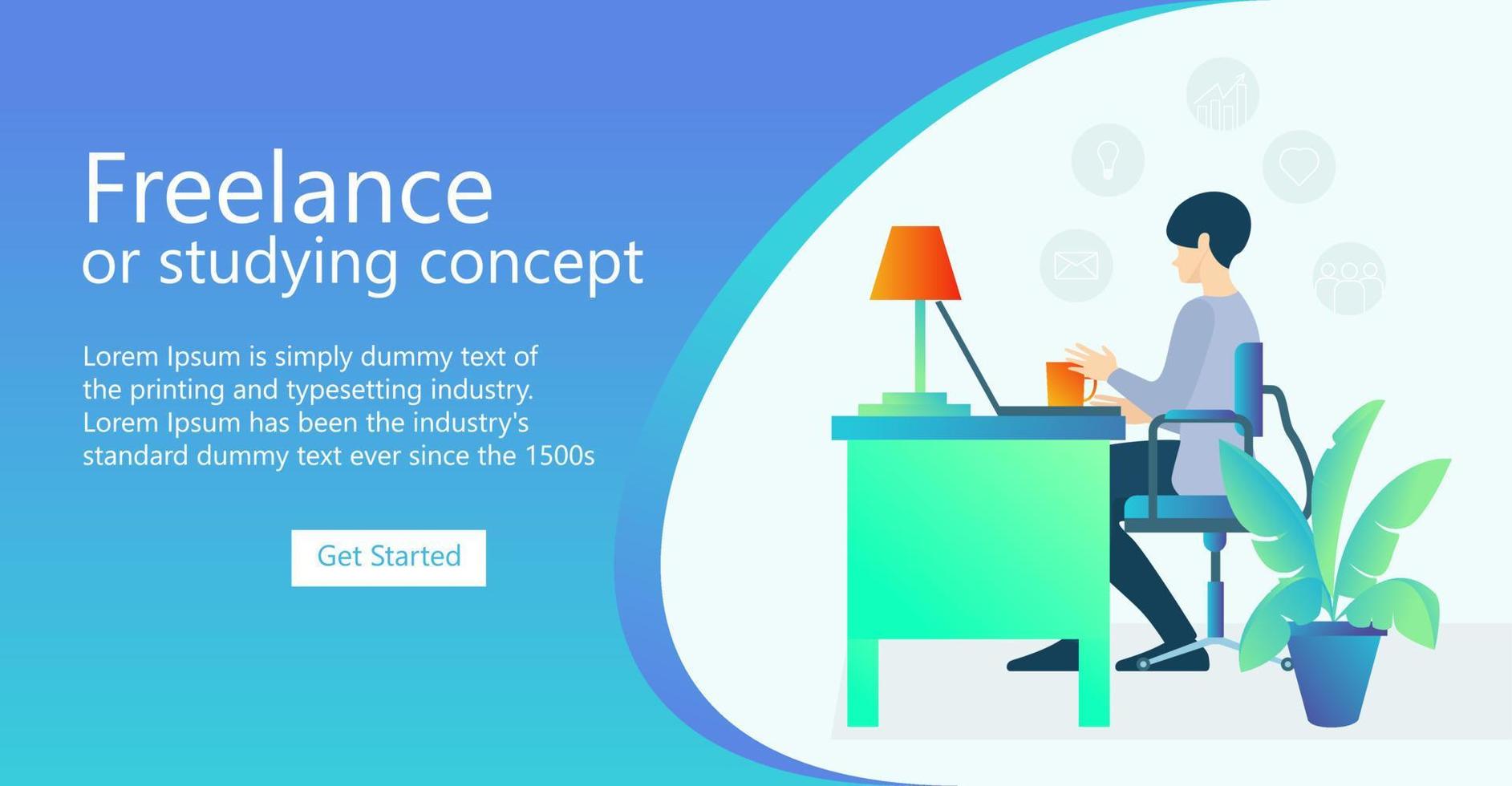 Freelance
or studying concept

Lorem Ipsum is simply dummy text of the printing and typesetting industry. Lorem Ipsum has been the industry's standard dummy text ever since the 1500s

Get Started