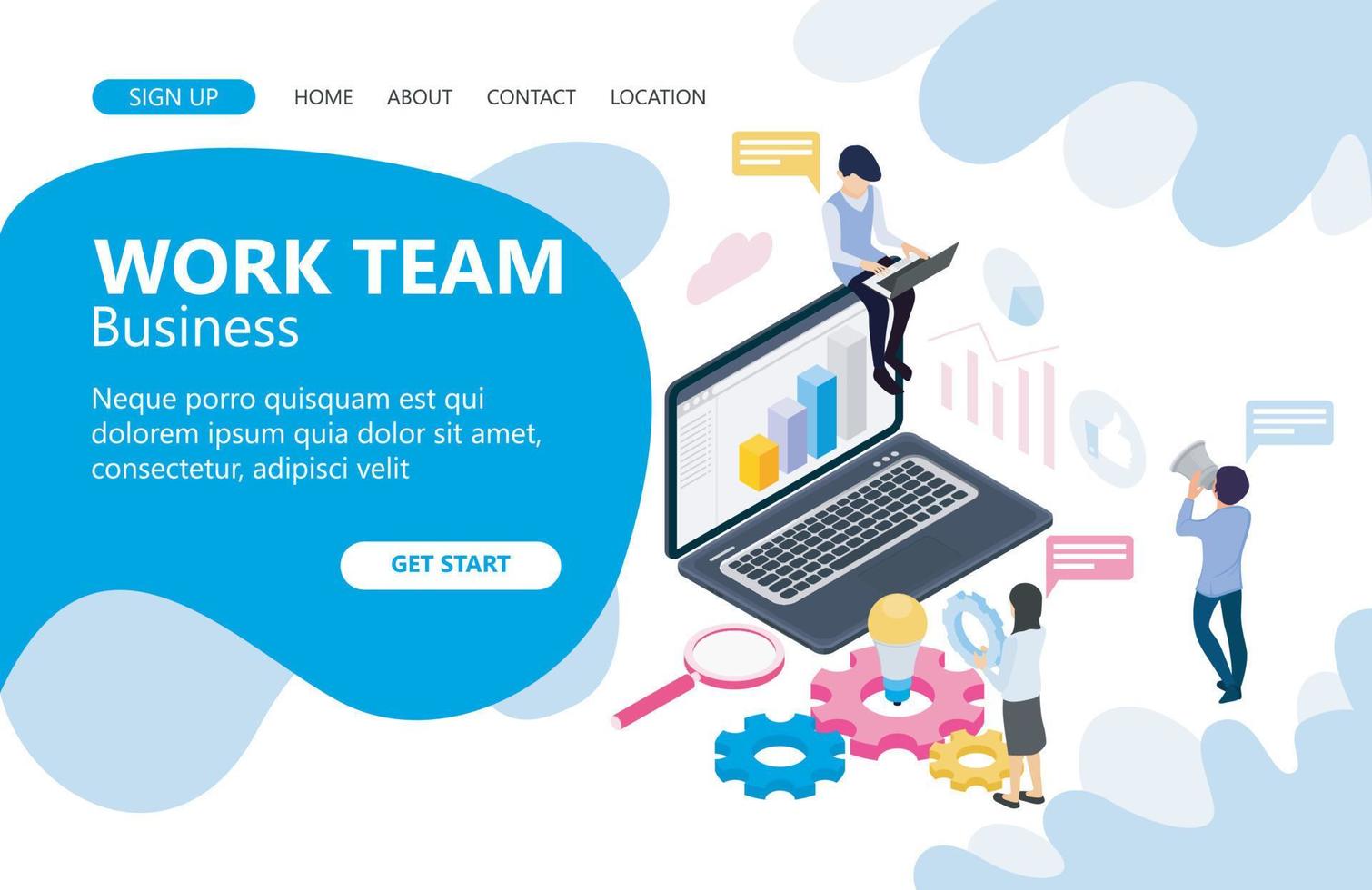 SIGN UP HOME ABOUT CONTACT LOCATION

WORK TEAM
Business

Neque porro quisquam est qui dolorem ipsum quia dolor sit amet, consectetur, adipisci velit

GET START