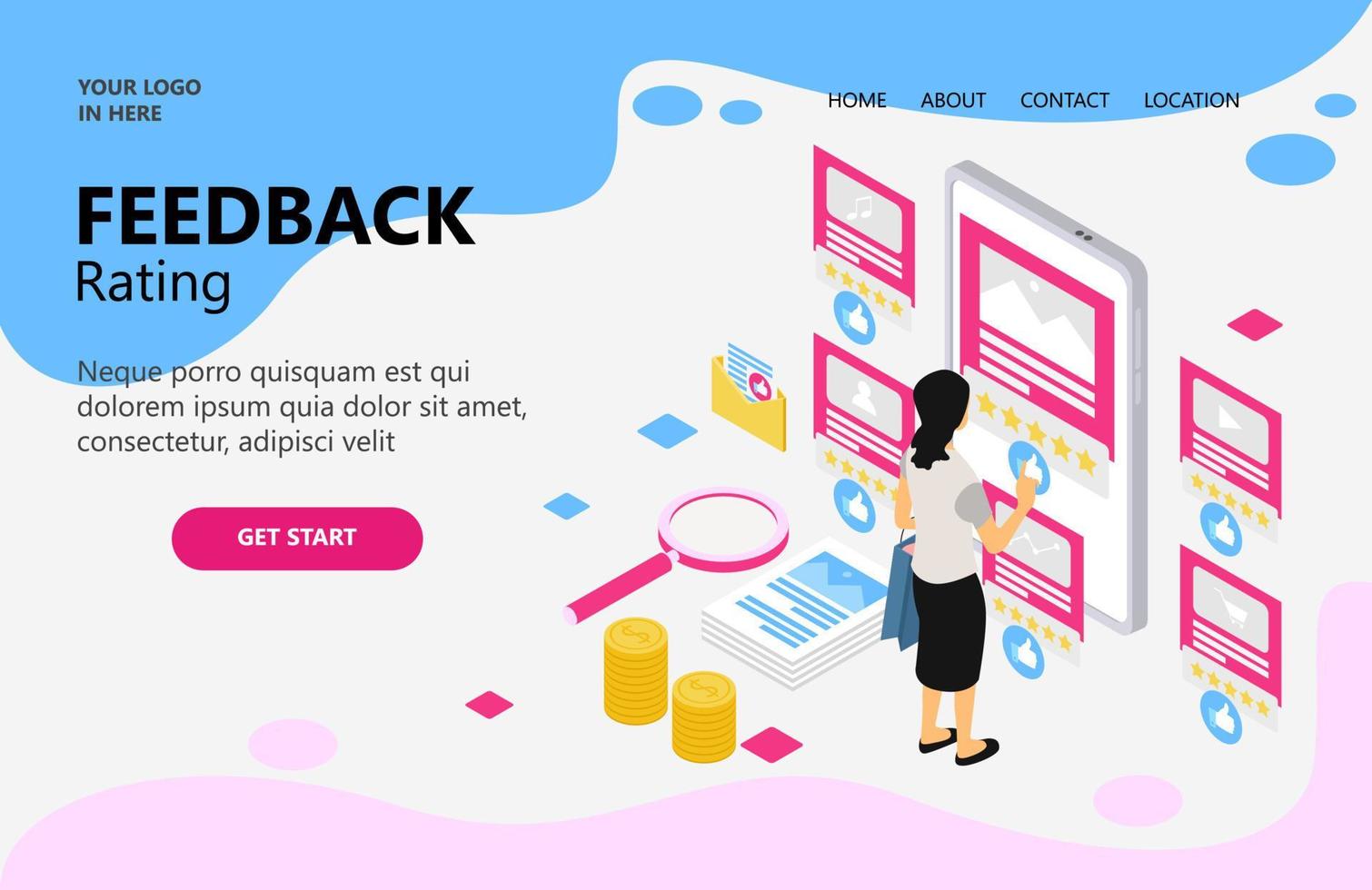 YOUR LOGO
IN HERE

HOME ABOUT CONTACT LOCATION

FEEDBACK
Rating

Neque porro quisquam est qui dolorem ipsum quia dolor sit amet, consectetur, adipisci velit

GET START