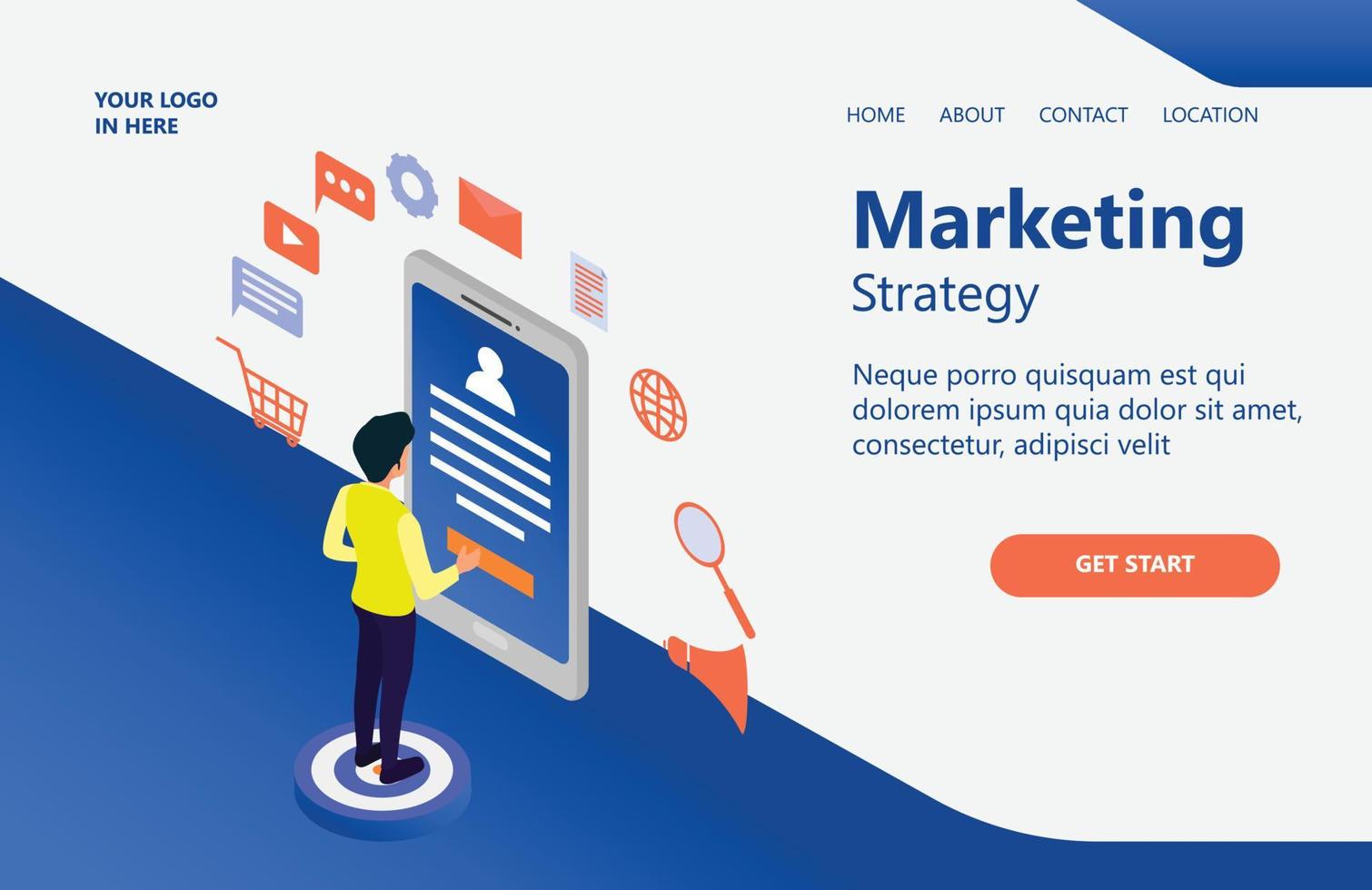 YOUR LOGO
IN HERE

HOME ABOUT CONTACT LOCATION

Marketing
Strategy

Neque porro quisquam est qui dolorem ipsum quia dolor sit amet, consectetur, adipisci velit

GET START