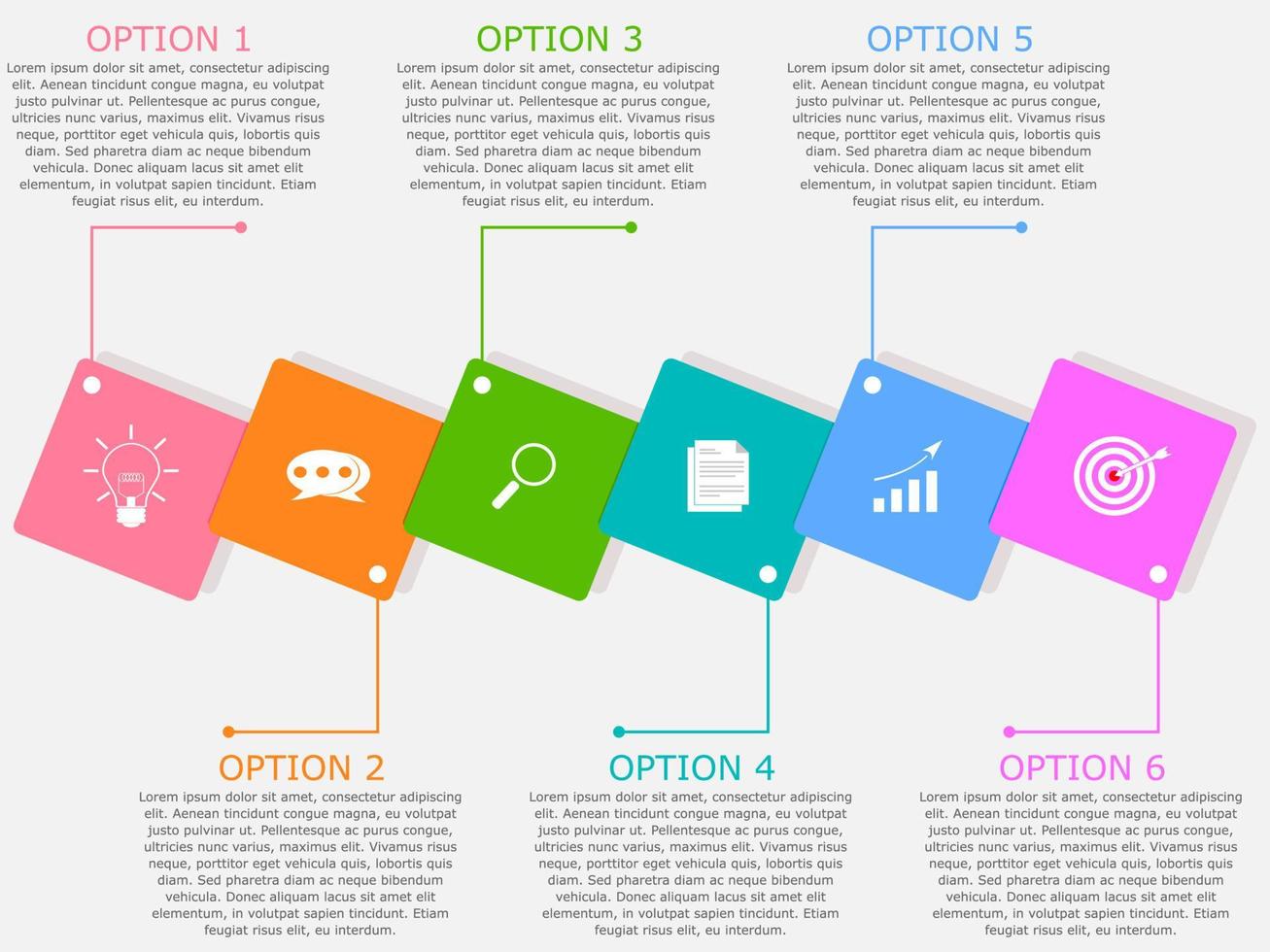 OPTION 1
Lorem ipsum dolor sit amet, consectetur adipiscing elit. Aenean tincidunt congue magna, eu volutpat justo pulvinar ut. Pellentesque ac purus congue, ultricies nunc varius, maximus elit. Vivamus risus neque, porttitor eget vehicula quis, lobortis quis diam. Sed pharetra diam ac neque bibendum vehicula. Donec aliquam lacus sit amet elit elementum, in volutpat sapien tincidunt. Etiam feugiat risus elit, eu interdum.

OPTION 3
Lorem ipsum dolor sit amet, consectetur adipiscing elit. Aenean tincidunt congue magna, eu volutpat justo pulvinar ut. Pellentesque ac purus congue, ultricies nunc varius, maximus elit. Vivamus risus neque, porttitor eget vehicula quis, lobortis quis diam. Sed pharetra diam ac neque bibendum vehicula. Donec aliquam lacus sit amet elit elementum, in volutpat sapien tincidunt. Etiam feugiat risus elit, eu interdum.

OPTION 5
Lorem ipsum dolor sit amet, consectetur adipiscing elit. Aenean tincidunt congue magna, eu volutpat justo pulvinar ut. Pellentesque ac purus congue, ultricies nunc varius, maximus elit. Vivamus risus neque, porttitor eget vehicula quis, lobortis quis diam. Sed pharetra diam ac neque bibendum vehicula. Donec aliquam lacus sit amet elit elementum, in volutpat sapien tincidunt. Etiam feugiat risus elit, eu interdum.

OPTION 2
Lorem ipsum dolor sit amet, consectetur adipiscing elit. Aenean tincidunt congue magna, eu volutpat justo pulvinar ut. Pellentesque ac purus congue, ultricies nunc varius, maximus elit. Vivamus risus neque, porttitor eget vehicula quis, lobortis quis diam. Sed pharetra diam ac neque bibendum vehicula. Donec aliquam lacus sit amet elit elementum, in volutpat sapien tincidunt. Etiam feugiat risus elit, eu interdum.

OPTION 4
Lorem ipsum dolor sit amet, consectetur adipiscing elit. Aenean tincidunt congue magna, eu volutpat justo pulvinar ut. Pellentesque ac purus congue, ultricies nunc varius, maximus elit. Vivamus risus neque, porttitor eget vehicula quis, lobortis quis diam. Sed pharetra diam ac neque bibendum vehicula. Donec aliquam lacus sit amet elit elementum, in volutpat sapien tincidunt. Etiam feugiat risus elit, eu interdum.

OPTION 6
Lorem ipsum dolor sit amet, consectetur adipiscing elit. Aenean tincidunt congue magna, eu volutpat justo pulvinar ut. Pellentesque ac purus congue, ultricies nunc varius, maximus elit. Vivamus risus neque, porttitor eget vehicula quis, lobortis quis diam. Sed pharetra diam ac neque bibendum vehicula. Donec aliquam lacus sit amet elit elementum, in volutpat sapien tincidunt. Etiam feugiat risus elit, eu interdum.