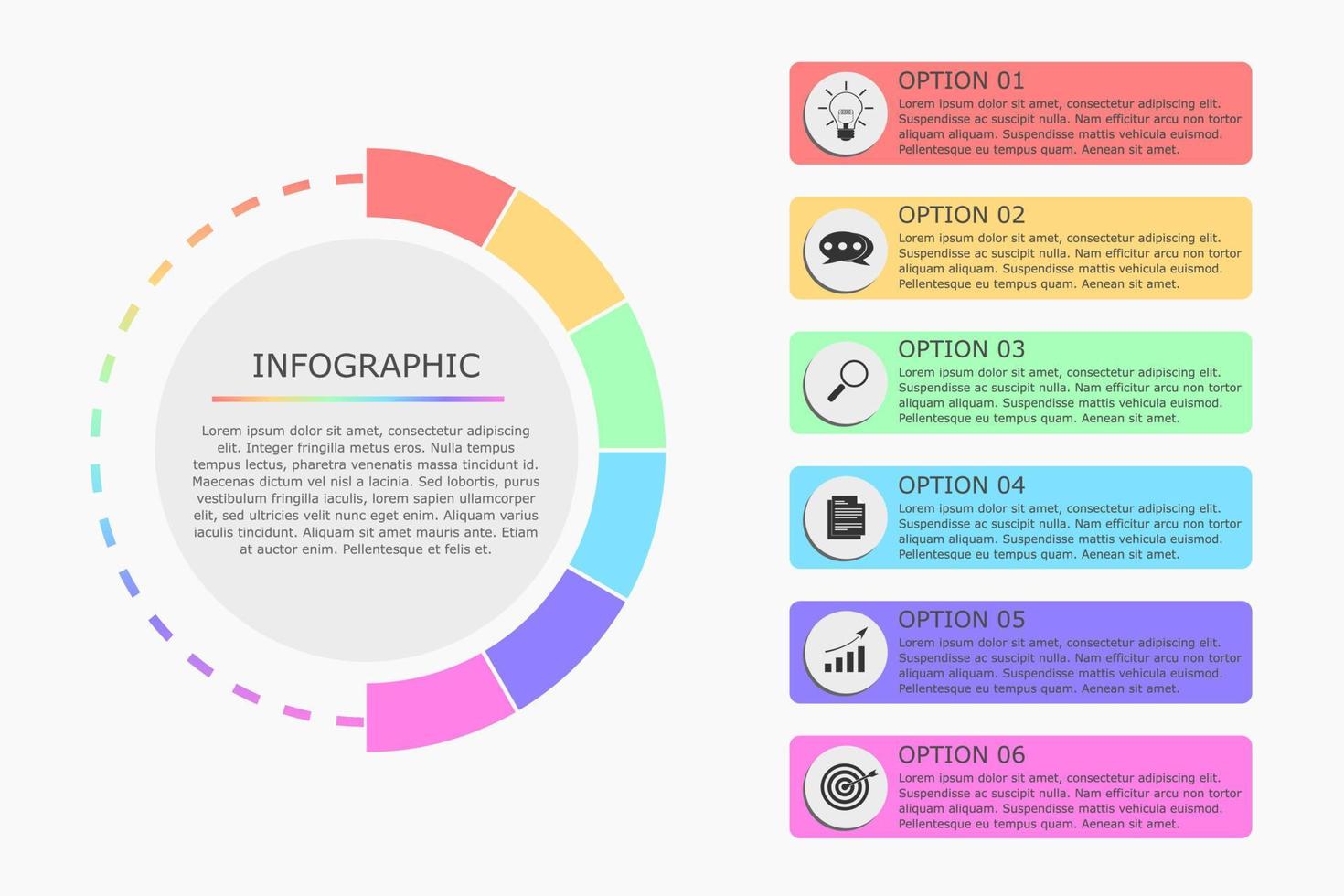 INFOGRAPHIC

Lorem ipsum dolor sit amet, consectetur adipiscing elit. Integer fringilla metus eros. Nulla tempus tempus lectus, pharetra venenatis massa tincidunt id. Maecenas dictum vel nisl a lacinia. Sed lobortis, purus vestibulum fringilla iaculis, lorem sapien ullamcorper elit, sed ultricies velit nunc eget enim. Aliquam varius iaculis tincidunt. Aliquam sit amet mauris ante. Etiam at auctor enim. Pellentesque et felis et.

OPTION 01
Lorem ipsum dolor sit amet, consectetur adipiscing elit. Suspendisse ac suscipit nulla. Nam efficitur arcu non tortor aliquam aliquam. Suspendisse mattis vehicula euismod. Pellentesque eu tempus quam. Aenean sit amet.

OPTION 02
Lorem ipsum dolor sit amet, consectetur adipiscing elit. Suspendisse ac suscipit nulla. Nam efficitur arcu non tortor aliquam aliquam. Suspendisse mattis vehicula euismod. Pellentesque eu tempus quam. Aenean sit amet.

OPTION 03
Lorem ipsum dolor sit amet, consectetur adipiscing elit. Suspendisse ac suscipit nulla. Nam efficitur arcu non tortor aliquam aliquam. Suspendisse mattis vehicula euismod. Pellentesque eu tempus quam. Aenean sit amet.

OPTION 04
Lorem ipsum dolor sit amet, consectetur adipiscing elit. Suspendisse ac suscipit nulla. Nam efficitur arcu non tortor aliquam aliquam. Suspendisse mattis vehicula euismod. Pellentesque eu tempus quam. Aenean sit amet.

OPTION 05
Lorem ipsum dolor sit amet, consectetur adipiscing elit. Suspendisse ac suscipit nulla. Nam efficitur arcu non tortor aliquam aliquam. Suspendisse mattis vehicula euismod. Pellentesque eu tempus quam. Aenean sit amet.

OPTION 06
Lorem ipsum dolor sit amet, consectetur adipiscing elit. Suspendisse ac suscipit nulla. Nam efficitur arcu non tortor aliquam aliquam. Suspendisse mattis vehicula euismod. Pellentesque eu tempus quam. Aenean sit amet.