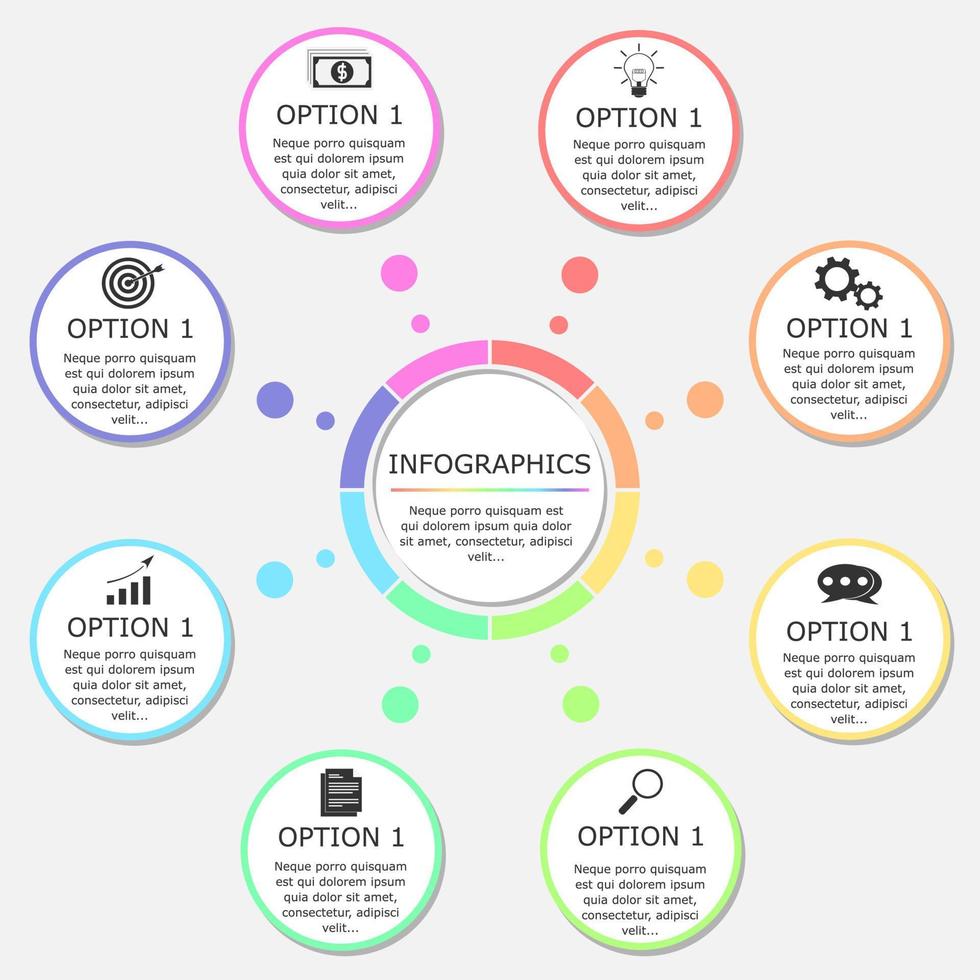 OPTION 1
Neque porro quisquam est qui dolorem ipsum quia dolor sit amet, consectetur, adipisci velit...

OPTION 1
Neque porro quisquam est qui dolorem ipsum quia dolor sit amet, consectetur, adipisci velit...

OPTION 1
Neque porro quisquam est qui dolorem ipsum quia dolor sit amet, consectetur, adipisci velit...

OPTION 1
Neque porro quisquam est qui dolorem ipsum quia dolor sit amet, consectetur, adipisci velit...

INFOGRAPHICS
Neque porro quisquam est qui dolorem ipsum quia dolor sit amet, consectetur, adipisci velit...

OPTION 1
Neque porro quisquam est qui dolorem ipsum quia dolor sit amet, consectetur, adipisci velit...

OPTION 1
Neque porro quisquam est qui dolorem ipsum quia dolor sit amet, consectetur, adipisci velit...

OPTION 1
Neque porro quisquam est qui dolorem ipsum quia dolor sit amet, consectetur, adipisci velit...

OPTION 1
Neque porro quisquam est qui dolorem ipsum quia dolor sit amet, consectetur, adipisci velit...