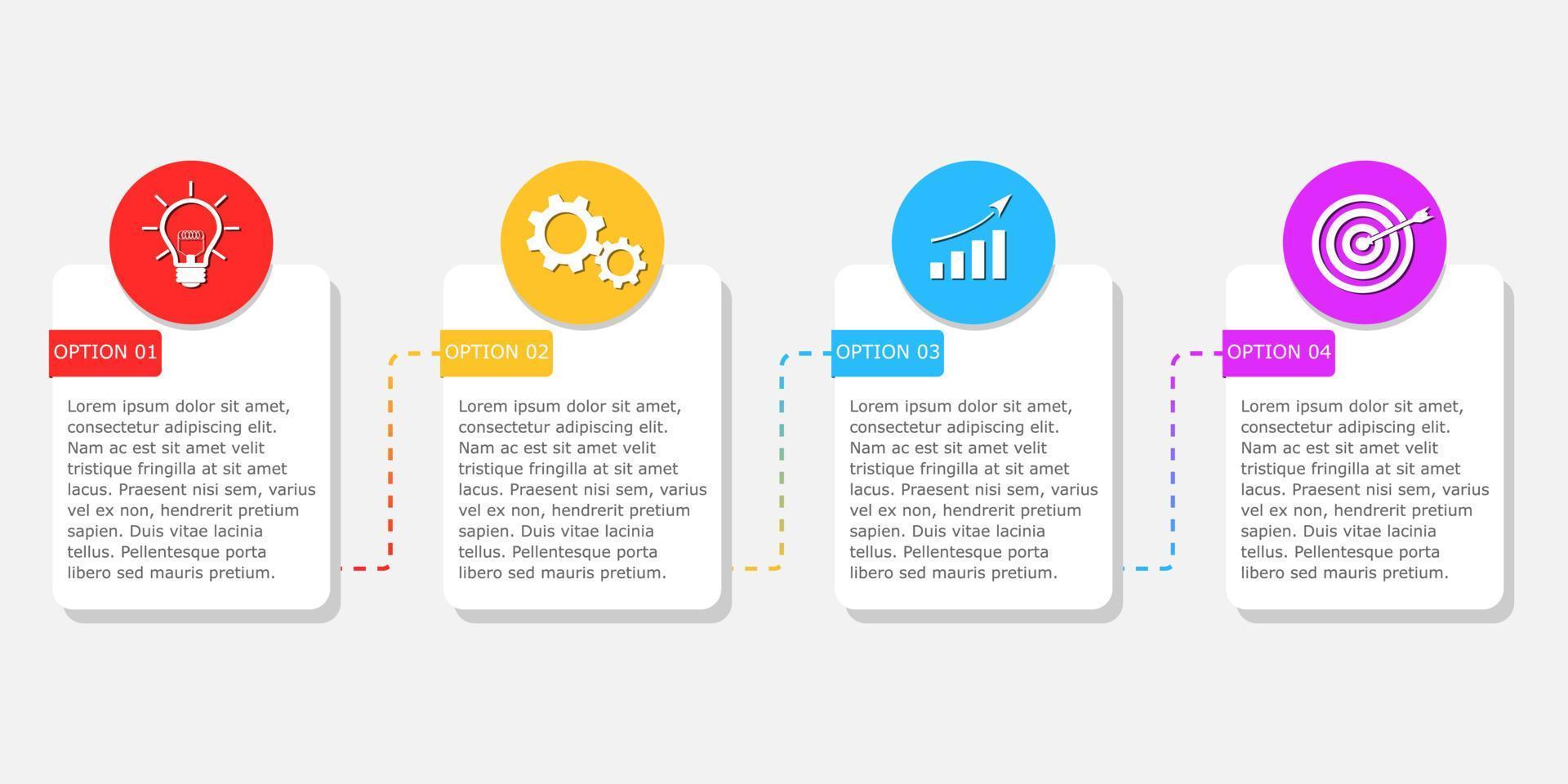 OPTION 01

Lorem ipsum dolor sit amet, consectetur adipiscing elit. Nam ac est sit amet velit tristique fringilla at sit amet lacus. Praesent nisi sem, varius vel ex non, hendrerit pretium sapien. Duis vitae lacinia tellus. Pellentesque porta libero sed mauris pretium.

OPTION 02

Lorem ipsum dolor sit amet, consectetur adipiscing elit. Nam ac est sit amet velit tristique fringilla at sit amet lacus. Praesent nisi sem, varius vel ex non, hendrerit pretium sapien. Duis vitae lacinia tellus. Pellentesque porta libero sed mauris pretium.

OPTION 03

Lorem ipsum dolor sit amet, consectetur adipiscing elit. Nam ac est sit amet velit tristique fringilla at sit amet lacus. Praesent nisi sem, varius vel ex non, hendrerit pretium sapien. Duis vitae lacinia tellus. Pellentesque porta libero sed mauris pretium.

OPTION 04

Lorem ipsum dolor sit amet, consectetur adipiscing elit. Nam ac est sit amet velit tristique fringilla at sit amet lacus. Praesent nisi sem, varius vel ex non, hendrerit pretium sapien. Duis vitae lacinia tellus. Pellentesque porta libero sed mauris pretium.