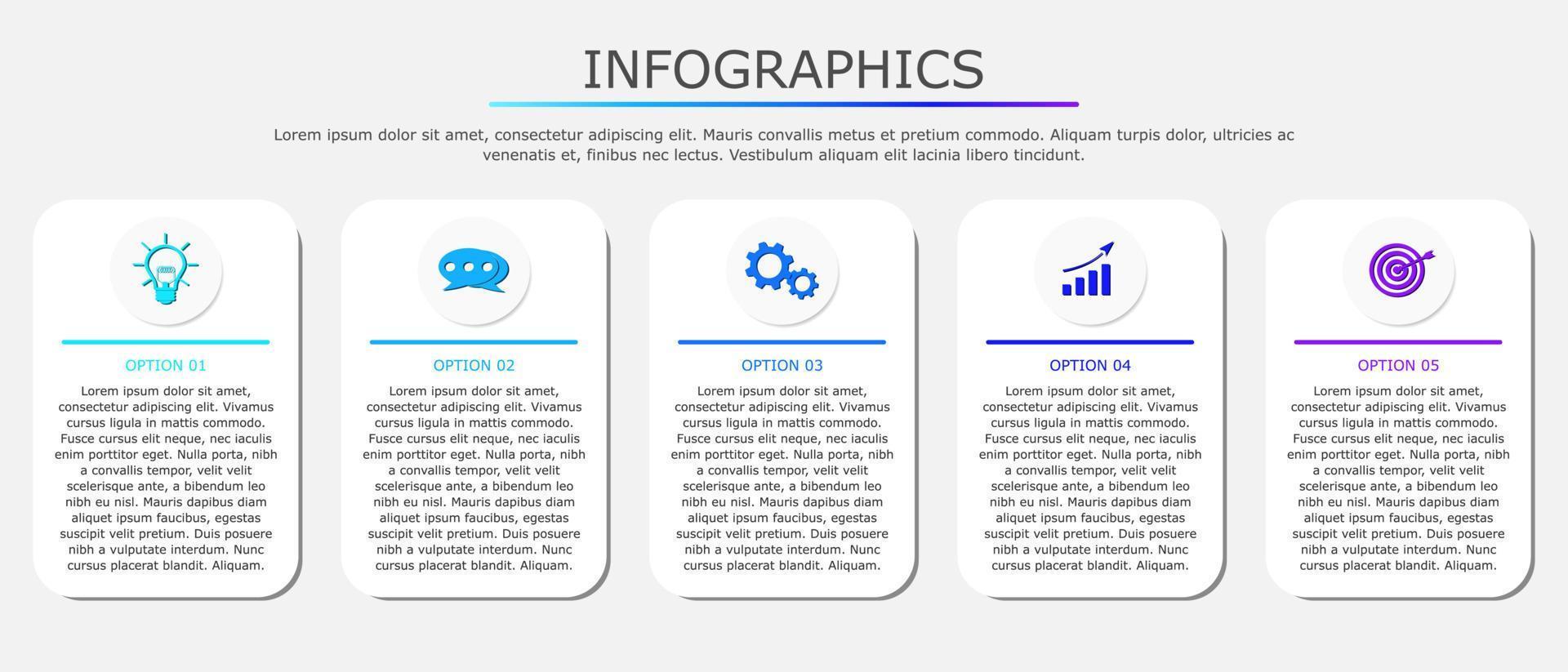 INFOGRAPHICS

Lorem ipsum dolor sit amet, consectetur adipiscing elit. Mauris convallis metus et pretium commodo. Aliquam turpis dolor, ultricies ac venenatis et, finibus nec lectus. Vestibulum aliquam elit lacinia libero tincidunt.

OPTION 01

Lorem ipsum dolor sit amet, consectetur adipiscing elit. Vivamus cursus ligula in mattis commodo. Fusce cursus elit neque, nec iaculis enim porttitor eget. Nulla porta, nibh a convallis tempor, velit velit scelerisque ante, a bibendum leo nibh eu nisl. Mauris dapibus diam aliquet ipsum faucibus, egestas suscipit velit pretium. Duis posuere nibh a vulputate interdum. Nunc cursus placerat blandit. Aliquam.

OPTION 02

Lorem ipsum dolor sit amet, consectetur adipiscing elit. Vivamus cursus ligula in mattis commodo. Fusce cursus elit neque, nec iaculis enim porttitor eget. Nulla porta, nibh a convallis tempor, velit velit scelerisque ante, a bibendum leo nibh eu nisl. Mauris dapibus diam aliquet ipsum faucibus, egestas suscipit velit pretium. Duis posuere nibh a vulputate interdum. Nunc cursus placerat blandit. Aliquam.

OPTION 03

Lorem ipsum dolor sit amet, consectetur adipiscing elit. Vivamus cursus ligula in mattis commodo. Fusce cursus elit neque, nec iaculis enim porttitor eget. Nulla porta, nibh a convallis tempor, velit velit scelerisque ante, a bibendum leo nibh eu nisl. Mauris dapibus diam aliquet ipsum faucibus, egestas suscipit velit pretium. Duis posuere nibh a vulputate interdum. Nunc cursus placerat blandit. Aliquam.

OPTION 04

Lorem ipsum dolor sit amet, consectetur adipiscing elit. Vivamus cursus ligula in mattis commodo. Fusce cursus elit neque, nec iaculis enim porttitor eget. Nulla porta, nibh a convallis tempor, velit velit scelerisque ante, a bibendum leo nibh eu nisl. Mauris dapibus diam aliquet ipsum faucibus, egestas suscipit velit pretium. Duis posuere nibh a vulputate interdum. Nunc cursus placerat blandit. Aliquam.

OPTION 05

Lorem ipsum dolor sit amet, consectetur adipiscing elit. Vivamus cursus ligula in mattis commodo. Fusce cursus elit neque, nec iaculis enim porttitor eget. Nulla porta, nibh a convallis tempor, velit velit scelerisque ante, a bibendum leo nibh eu nisl. Mauris dapibus diam aliquet ipsum faucibus, egestas suscipit velit pretium. Duis posuere nibh a vulputate interdum. Nunc cursus placerat blandit. Aliquam.