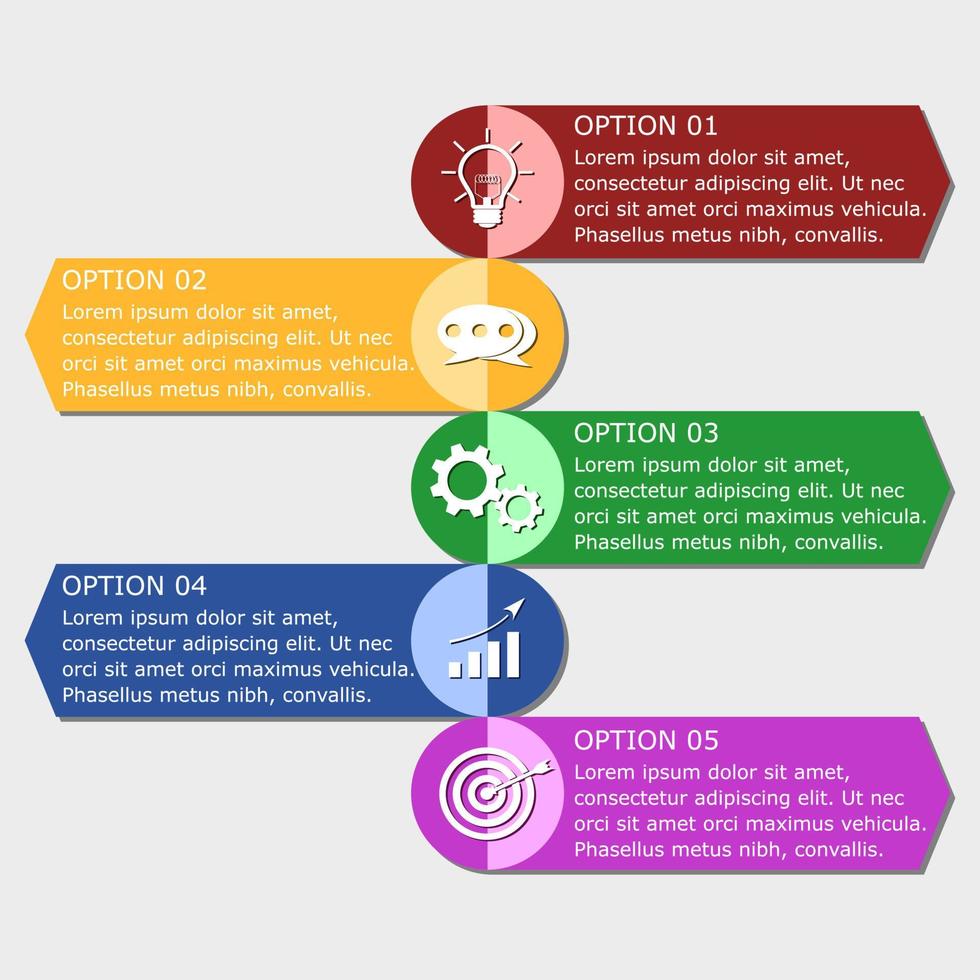 OPTION 01
Lorem ipsum dolor sit amet, consectetur adipiscing elit. Ut nec orci sit amet orci maximus vehicula. Phasellus metus nibh, convallis.

OPTION 02
Lorem ipsum dolor sit amet, consectetur adipiscing elit. Ut nec orci sit amet orci maximus vehicula. Phasellus metus nibh, convallis.

OPTION 03
Lorem ipsum dolor sit amet, consectetur adipiscing elit. Ut nec orci sit amet orci maximus vehicula. Phasellus metus nibh, convallis.

OPTION 04
Lorem ipsum dolor sit amet, consectetur adipiscing elit. Ut nec orci sit amet orci maximus vehicula. Phasellus metus nibh, convallis.

OPTION 05
Lorem ipsum dolor sit amet, consectetur adipiscing elit. Ut nec orci sit amet orci maximus vehicula. Phasellus metus nibh, convallis.