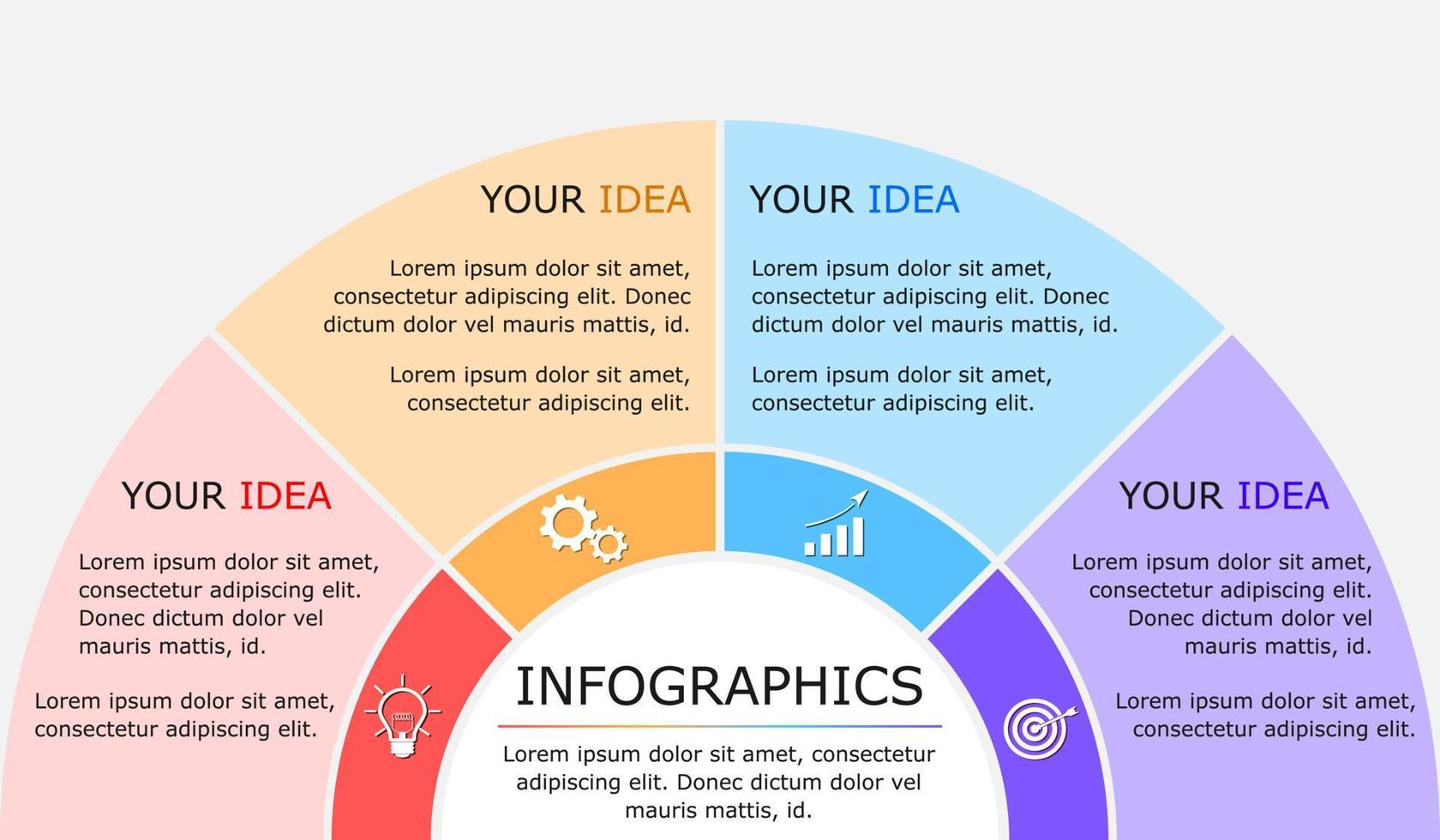 YOUR IDEA

Lorem ipsum dolor sit amet, consectetur adipiscing elit. Donec dictum dolor vel mauris mattis, id.

Lorem ipsum dolor sit amet, consectetur adipiscing elit.

YOUR IDEA

Lorem ipsum dolor sit amet, consectetur adipiscing elit. Donec dictum dolor vel mauris mattis, id.

Lorem ipsum dolor sit amet, consectetur adipiscing elit.

YOUR IDEA

Lorem ipsum dolor sit amet, consectetur adipiscing elit. Donec dictum dolor vel mauris mattis, id.

Lorem ipsum dolor sit amet, consectetur adipiscing elit.

YOUR IDEA

Lorem ipsum dolor sit amet, consectetur adipiscing elit. Donec dictum dolor vel mauris mattis, id.

Lorem ipsum dolor sit amet, consectetur adipiscing elit.

INFOGRAPHICS

Lorem ipsum dolor sit amet, consectetur adipiscing elit. Donec dictum dolor vel mauris mattis, id.