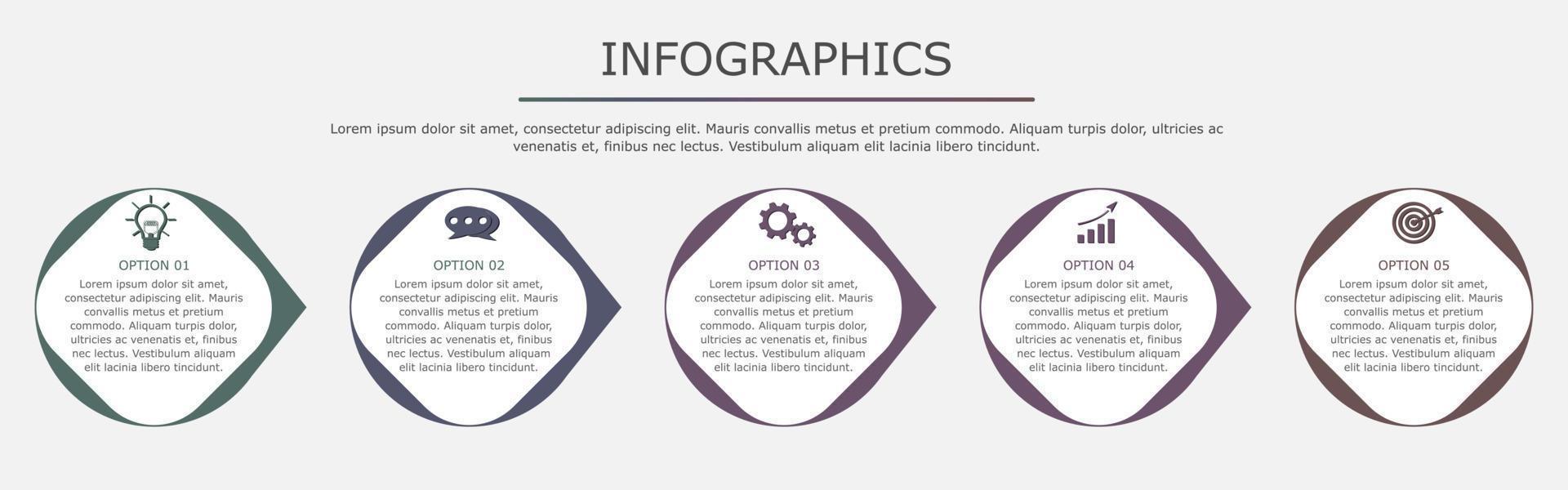 INFOGRAPHICS

Lorem ipsum dolor sit amet, consectetur adipiscing elit. Mauris convallis metus et pretium commodo. Aliquam turpis dolor, ultricies ac venenatis et, finibus nec lectus. Vestibulum aliquam elit lacinia libero tincidunt.

OPTION 01
Lorem ipsum dolor sit amet, consectetur adipiscing elit. Mauris convallis metus et pretium commodo. Aliquam turpis dolor, ultricies ac venenatis et, finibus nec lectus. Vestibulum aliquam elit lacinia libero tincidunt.

OPTION 02
Lorem ipsum dolor sit amet, consectetur adipiscing elit. Mauris convallis metus et pretium commodo. Aliquam turpis dolor, ultricies ac venenatis et, finibus nec lectus. Vestibulum aliquam elit lacinia libero tincidunt.

OPTION 03
Lorem ipsum dolor sit amet, consectetur adipiscing elit. Mauris convallis metus et pretium commodo. Aliquam turpis dolor, ultricies ac venenatis et, finibus nec lectus. Vestibulum aliquam elit lacinia libero tincidunt.

OPTION 04
Lorem ipsum dolor sit amet, consectetur adipiscing elit. Mauris convallis metus et pretium commodo. Aliquam turpis dolor, ultricies ac venenatis et, finibus nec lectus. Vestibulum aliquam elit lacinia libero tincidunt.

OPTION 05
Lorem ipsum dolor sit amet, consectetur adipiscing elit. Mauris convallis metus et pretium commodo. Aliquam turpis dolor, ultricies ac venenatis et, finibus nec lectus. Vestibulum aliquam elit lacinia libero tincidunt.