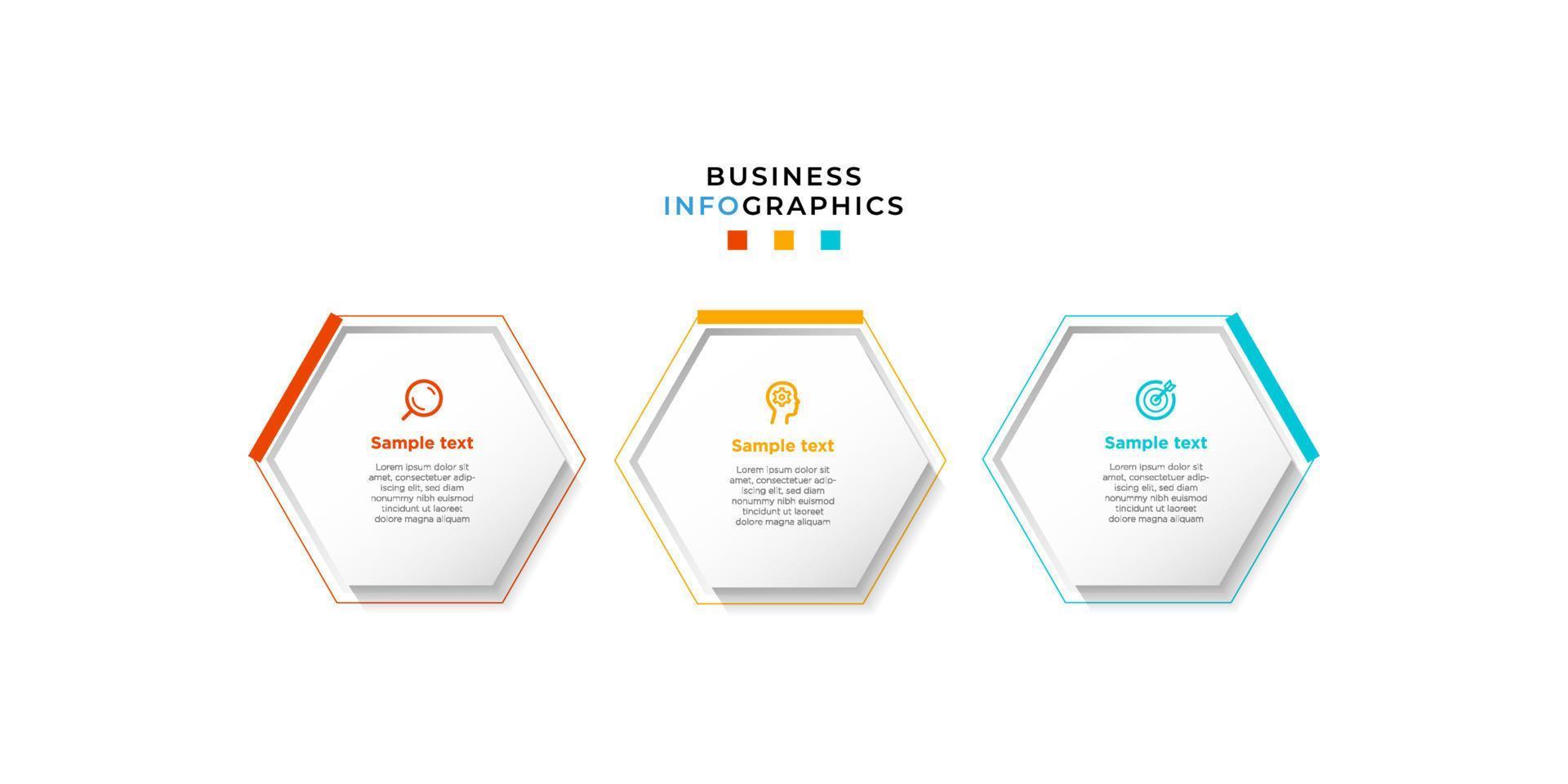 BUSINESS
INFOGRAPHICS

Sample text

Lorem ipsum dolor sit amet, consectetuer adipiscing elit, sed diam nonummy nibh euismod tincidunt ut laoreet dolore magna aliquam

Sample text

Lorem ipsum dolor sit amet, consectetuer adipiscing elit, sed diam nonummy nibh euismod tincidunt ut laoreet dolore magna aliquam

Sample text

Lorem ipsum dolor sit amet, consectetuer adipiscing elit, sed diam nonummy nibh euismod tincidunt ut laoreet dolore magna aliquam