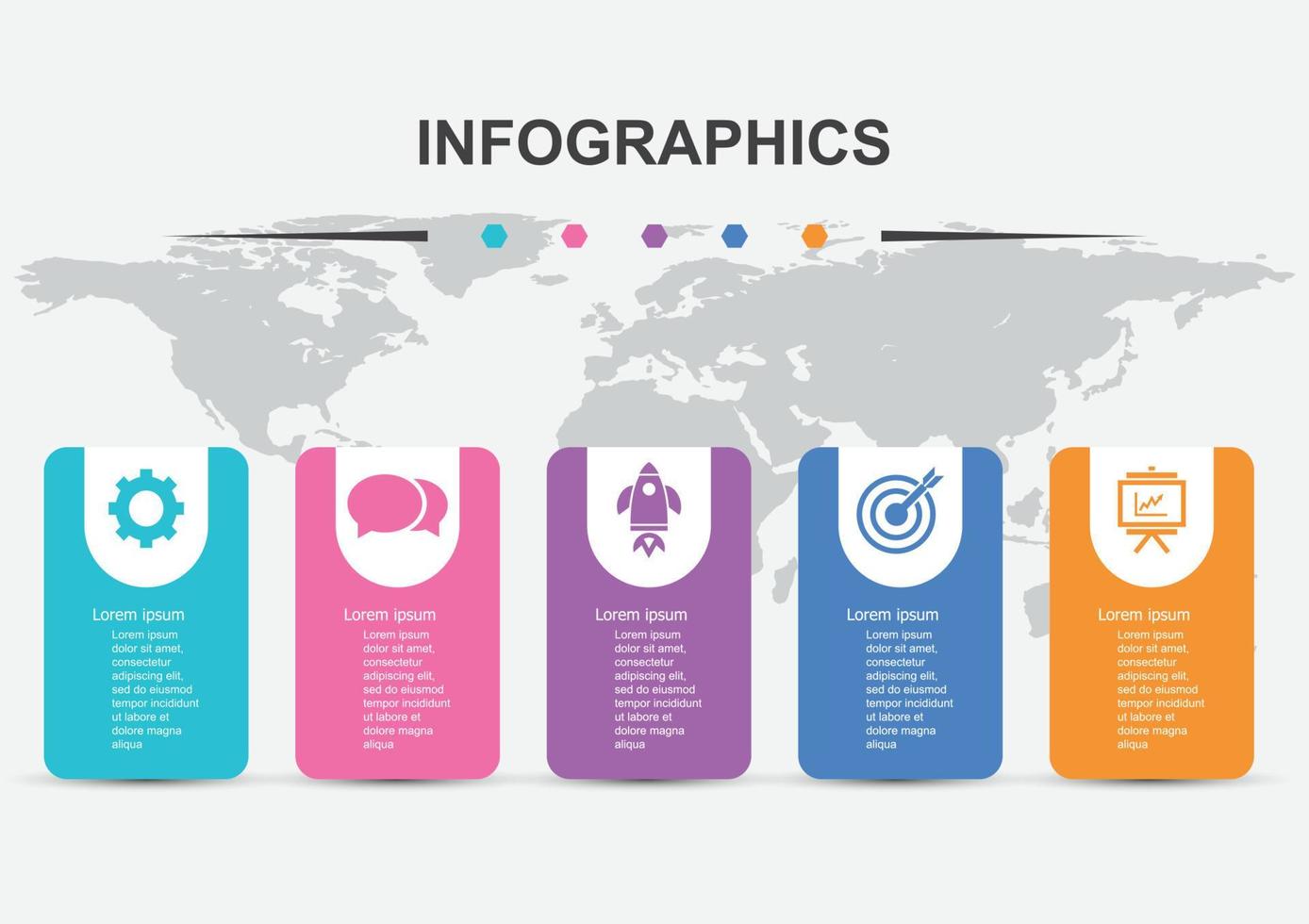 INFOGRAPHICS

Lorem ipsum
Lorem ipsum dolor sit amet, consectetur adipiscing elit, sed do eiusmod tempor incididunt ut labore et dolore magna aliqua

Lorem ipsum
Lorem ipsum dolor sit amet, consectetur adipiscing elit, sed do eiusmod tempor incididunt ut labore et dolore magna aliqua

Lorem ipsum
Lorem ipsum dolor sit amet, consectetur adipiscing elit, sed do eiusmod tempor incididunt ut labore et dolore magna aliqua

Lorem ipsum
Lorem ipsum dolor sit amet, consectetur adipiscing elit, sed do eiusmod tempor incididunt ut labore et dolore magna aliqua

Lorem ipsum
Lorem ipsum dolor sit amet, consectetur adipiscing elit, sed do eiusmod tempor incididunt ut labore et dolore magna aliqua