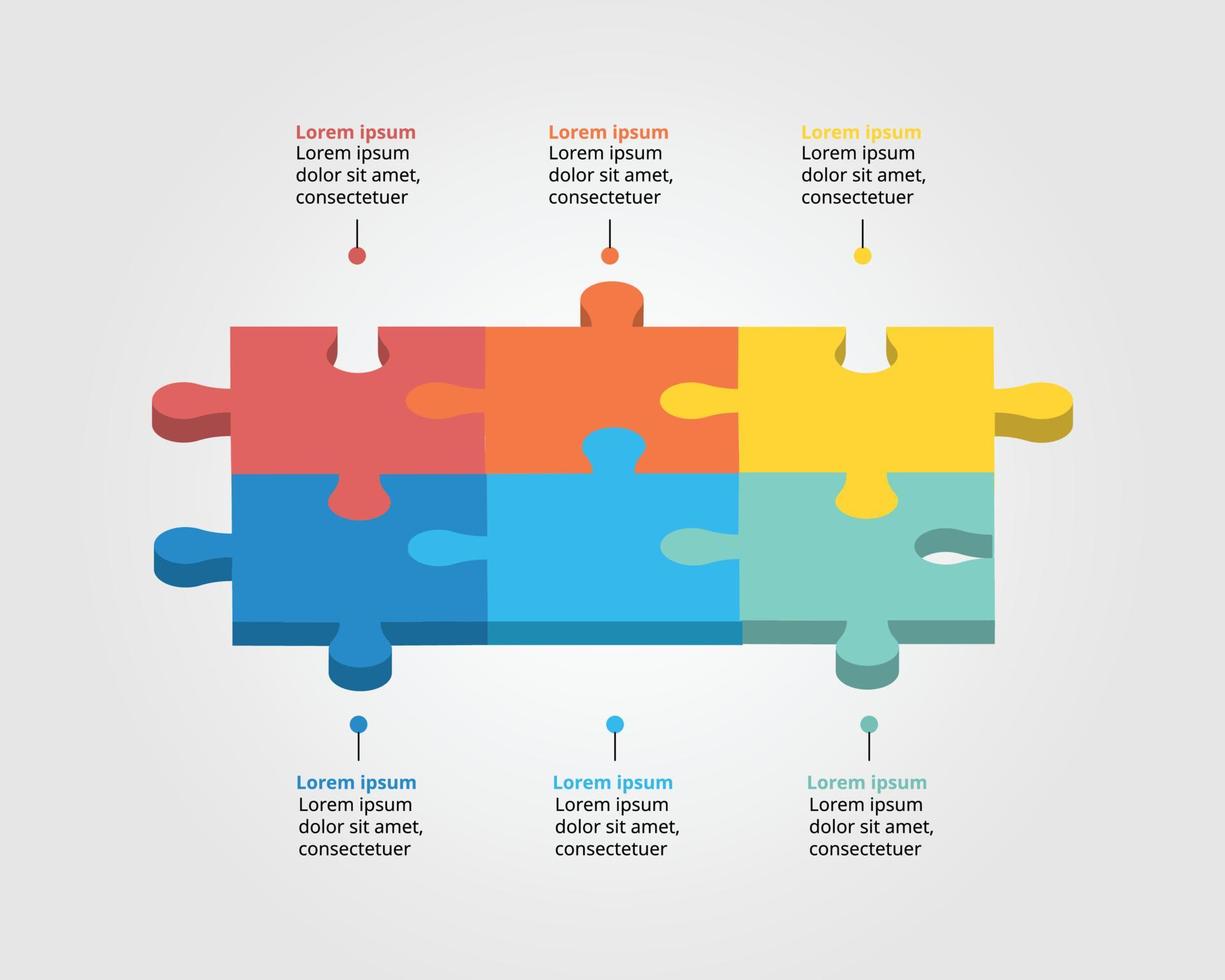 Lorem ipsum
Lorem ipsum dolor sit amet, consectetuer

Lorem ipsum
Lorem ipsum dolor sit amet, consectetuer

Lorem ipsum
Lorem ipsum dolor sit amet, consectetuer

Lorem ipsum
Lorem ipsum dolor sit amet, consectetuer

Lorem ipsum
Lorem ipsum dolor sit amet, consectetuer

Lorem ipsum
Lorem ipsum dolor sit amet, consectetuer