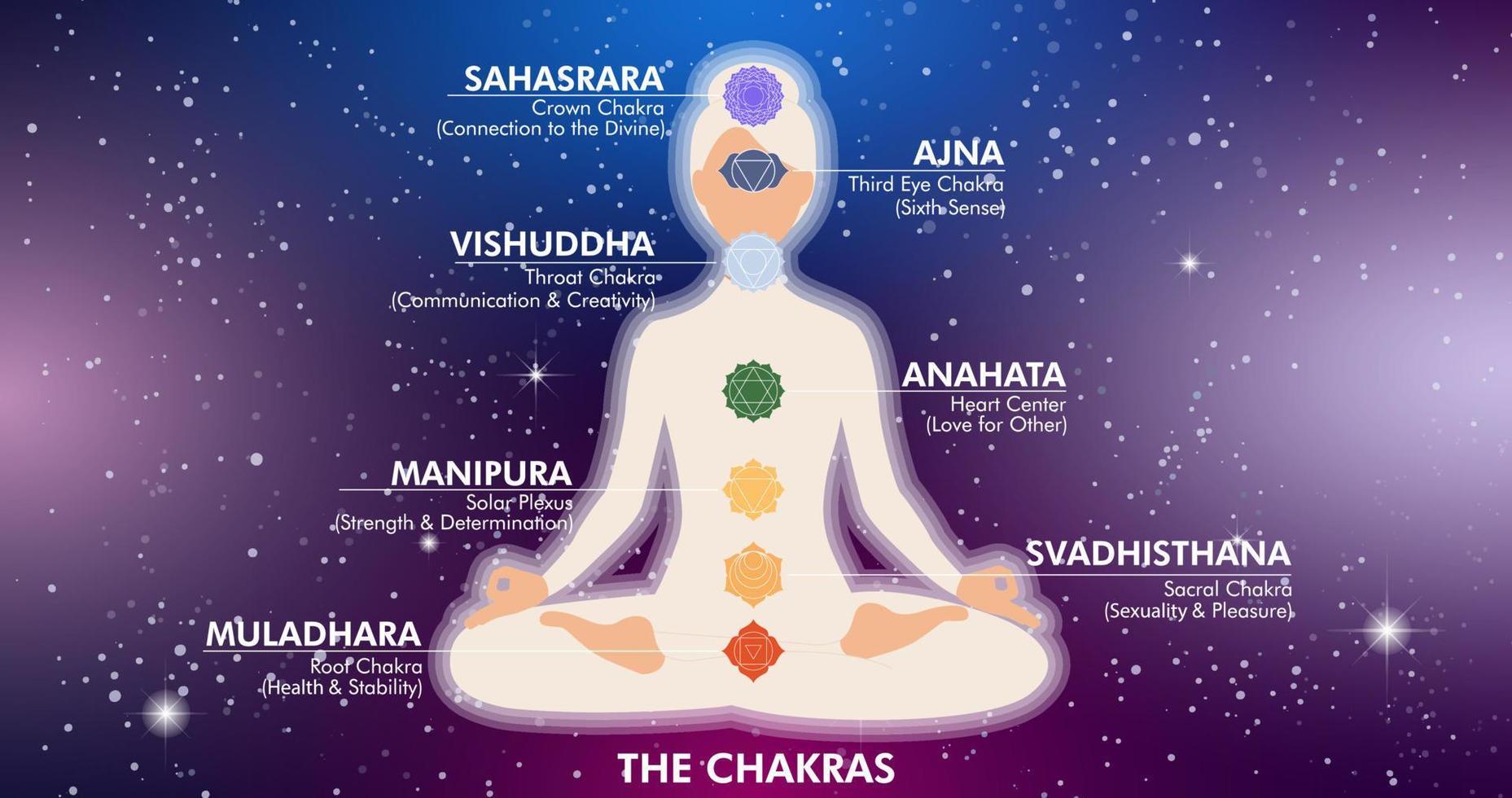 SAHASRARA
Crown Chakra
(Connection to the Divine)

AJNA
Third Eye Chakra
(Sixth Sense)

VISHUDDHA
Throat Chakra
(Communication & Creativity)

ANAHATA
Heart Center
(Love for Other)

MANIPURA
Solar Plexus
(Strength & Determination)

SVADHISTHANA
Sacral Chakra
(Sexuality & Pleasure)

MULADHARA
Root Chakra
(Health & Stability)

THE CHAKRAS