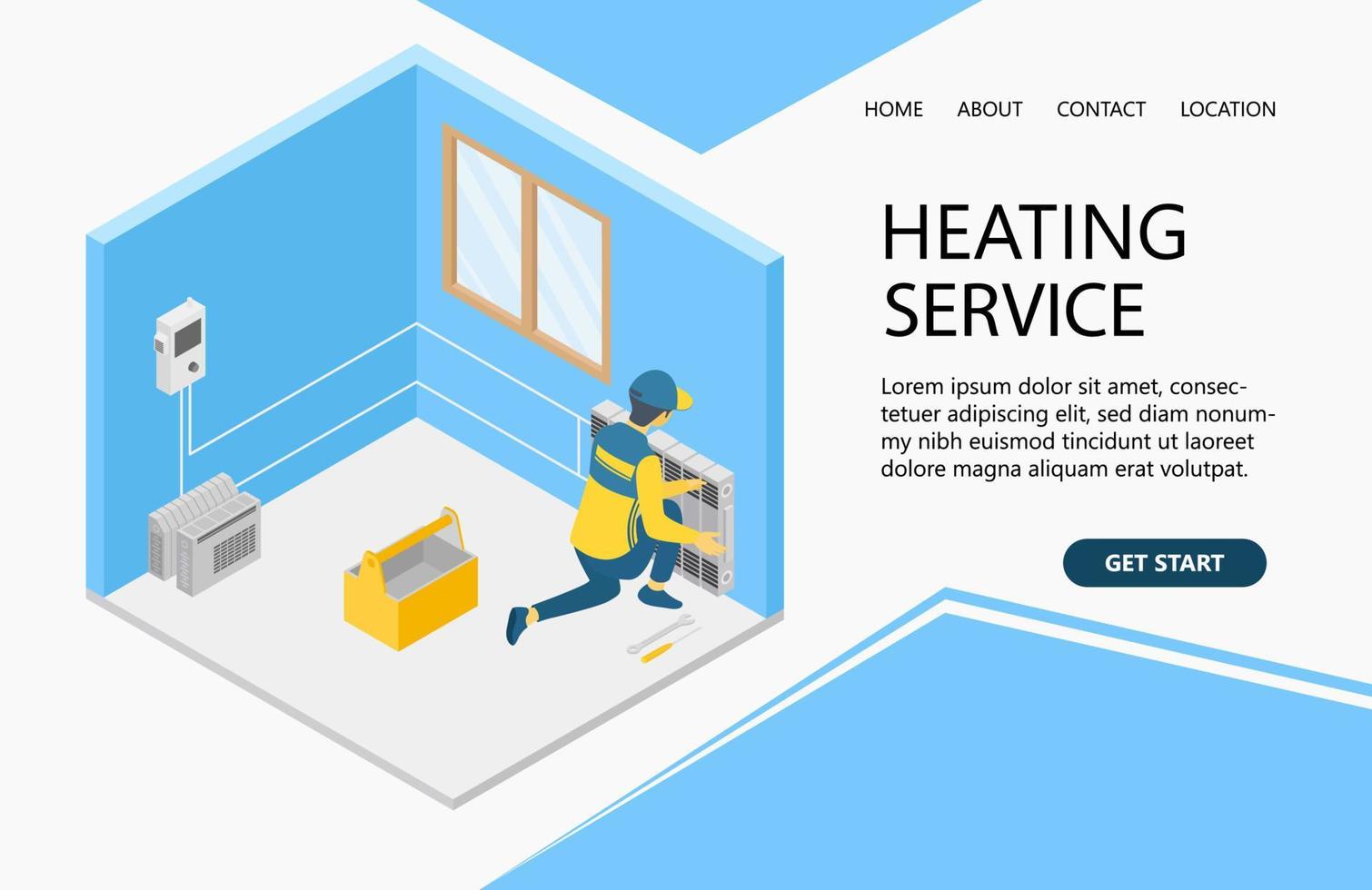 HOME ABOUT CONTACT LOCATION

HEATING SERVICE

Lorem ipsum dolor sit amet, consectetuer adipiscing elit, sed diam nonummy nibh euismod tincidunt ut laoreet dolore magna aliquam erat volutpat.

GET START