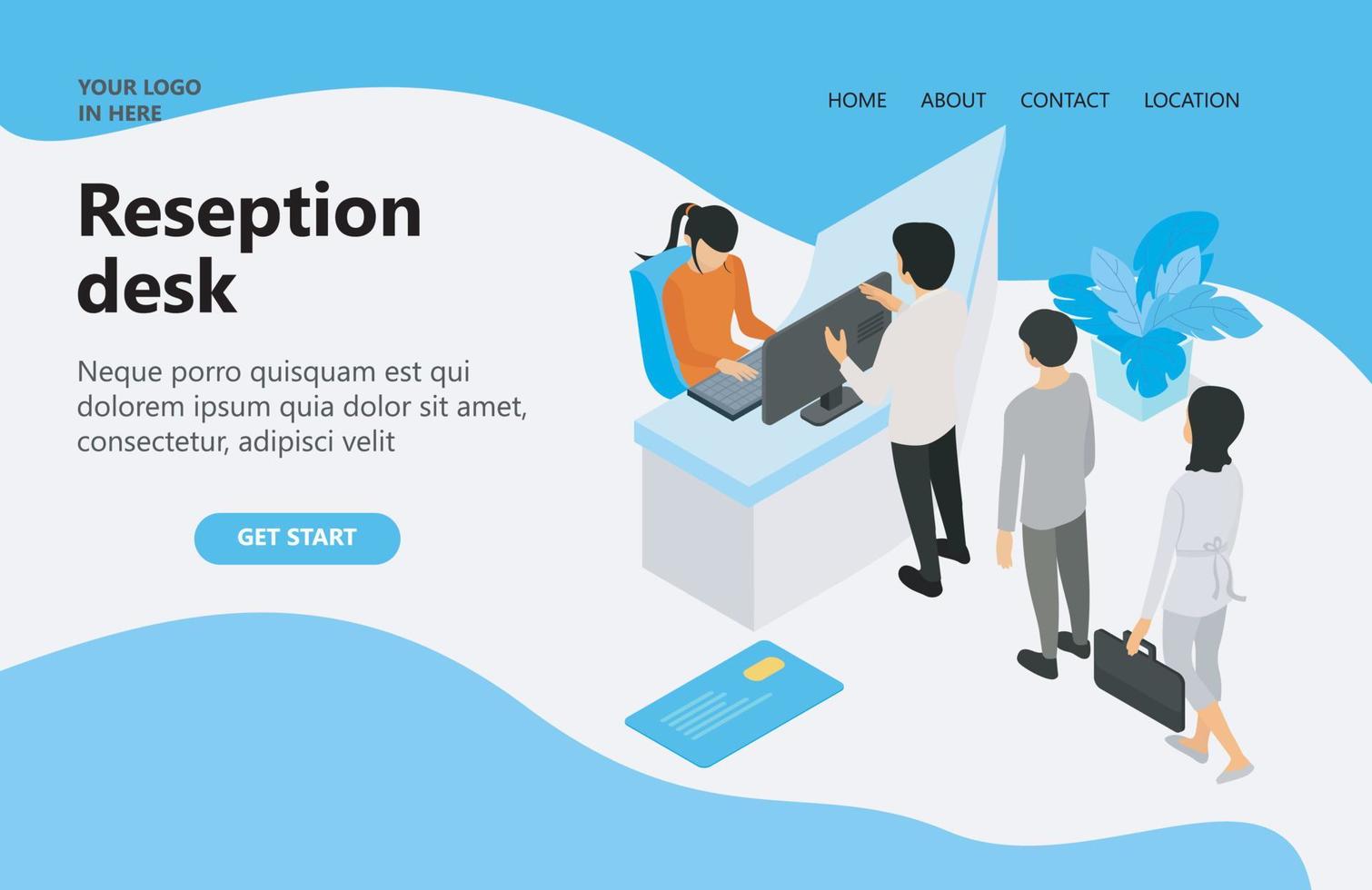 YOUR LOGO
IN HERE

HOME ABOUT CONTACT LOCATION

Reseption desk

Neque porro quisquam est qui dolorem ipsum quia dolor sit amet, consectetur, adipisci velit

GET START