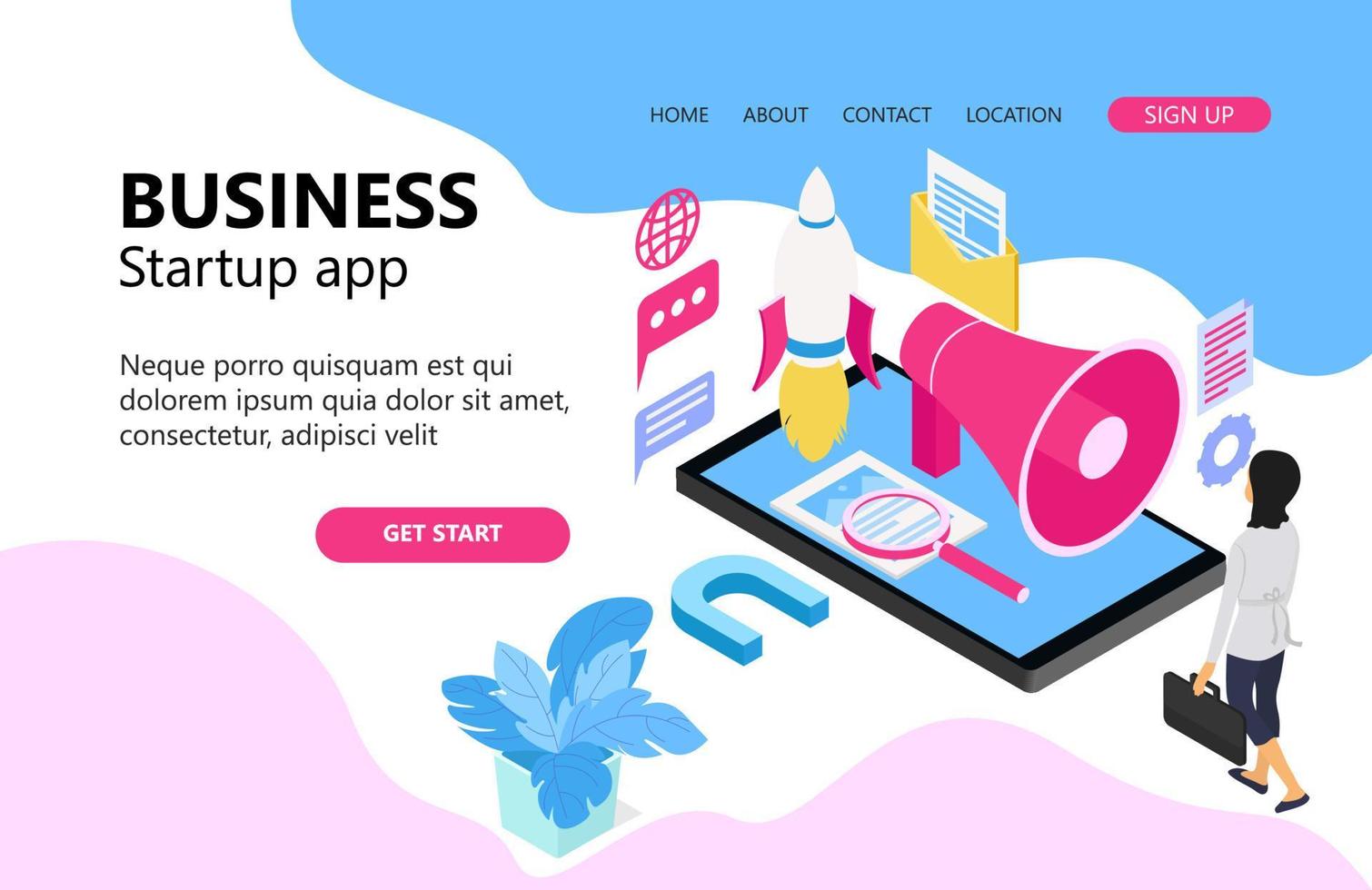 HOME ABOUT CONTACT LOCATION SIGN UP

BUSINESS
Startup app

Neque porro quisquam est qui dolorem ipsum quia dolor sit amet, consectetur, adipisci velit

GET START