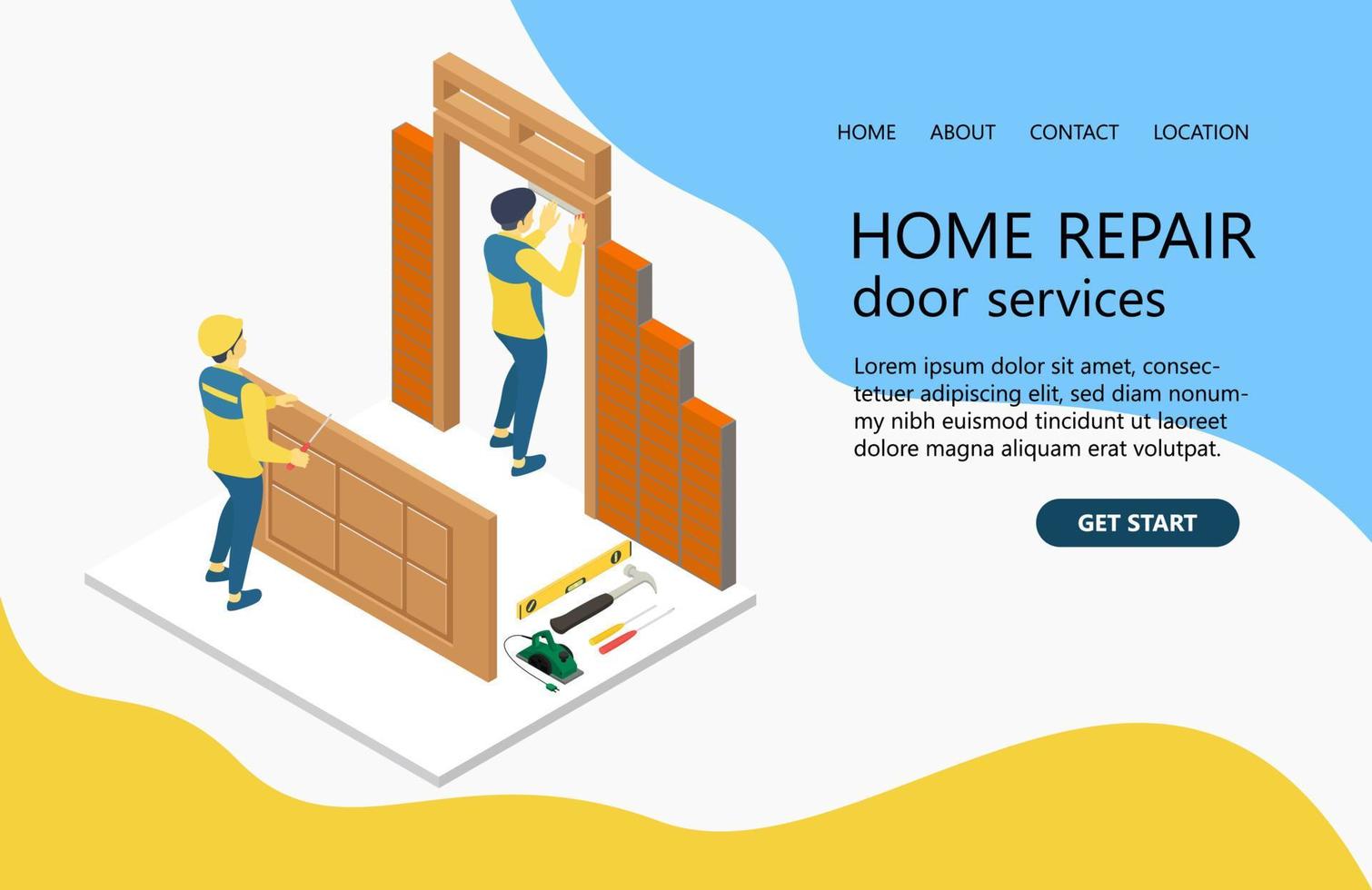 HOME ABOUT CONTACT LOCATION

HOME REPAIR
door services

Lorem ipsum dolor sit amet, consectetuer adipiscing elit, sed diam nonummy nibh euismod tincidunt ut laoreet dolore magna aliquam erat volutpat.

GET START