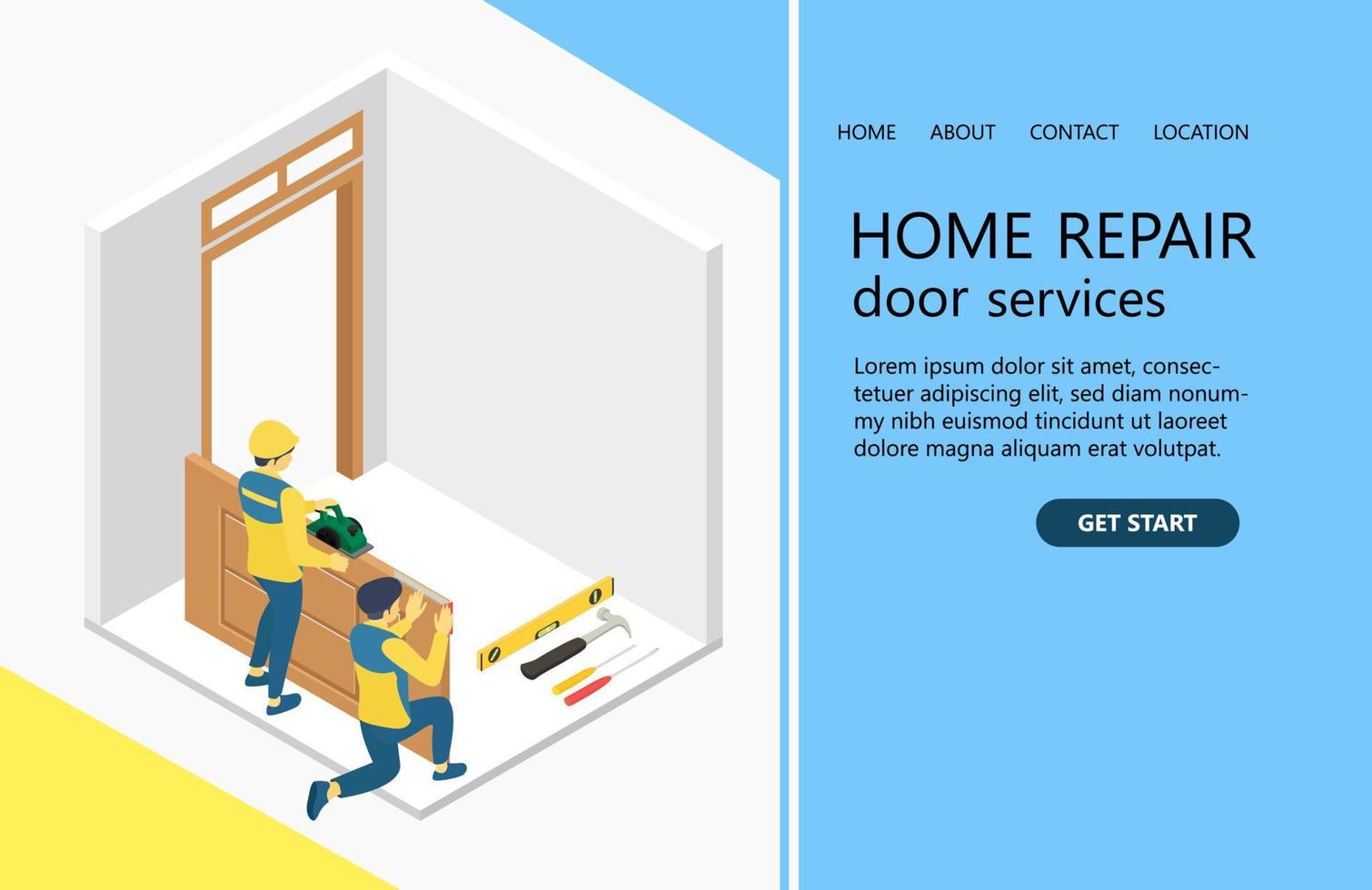 HOME ABOUT CONTACT LOCATION

HOME REPAIR
door services

Lorem ipsum dolor sit amet, consectetuer adipiscing elit, sed diam nonummy nibh euismod tincidunt ut laoreet dolore magna aliquam erat volutpat.

GET START