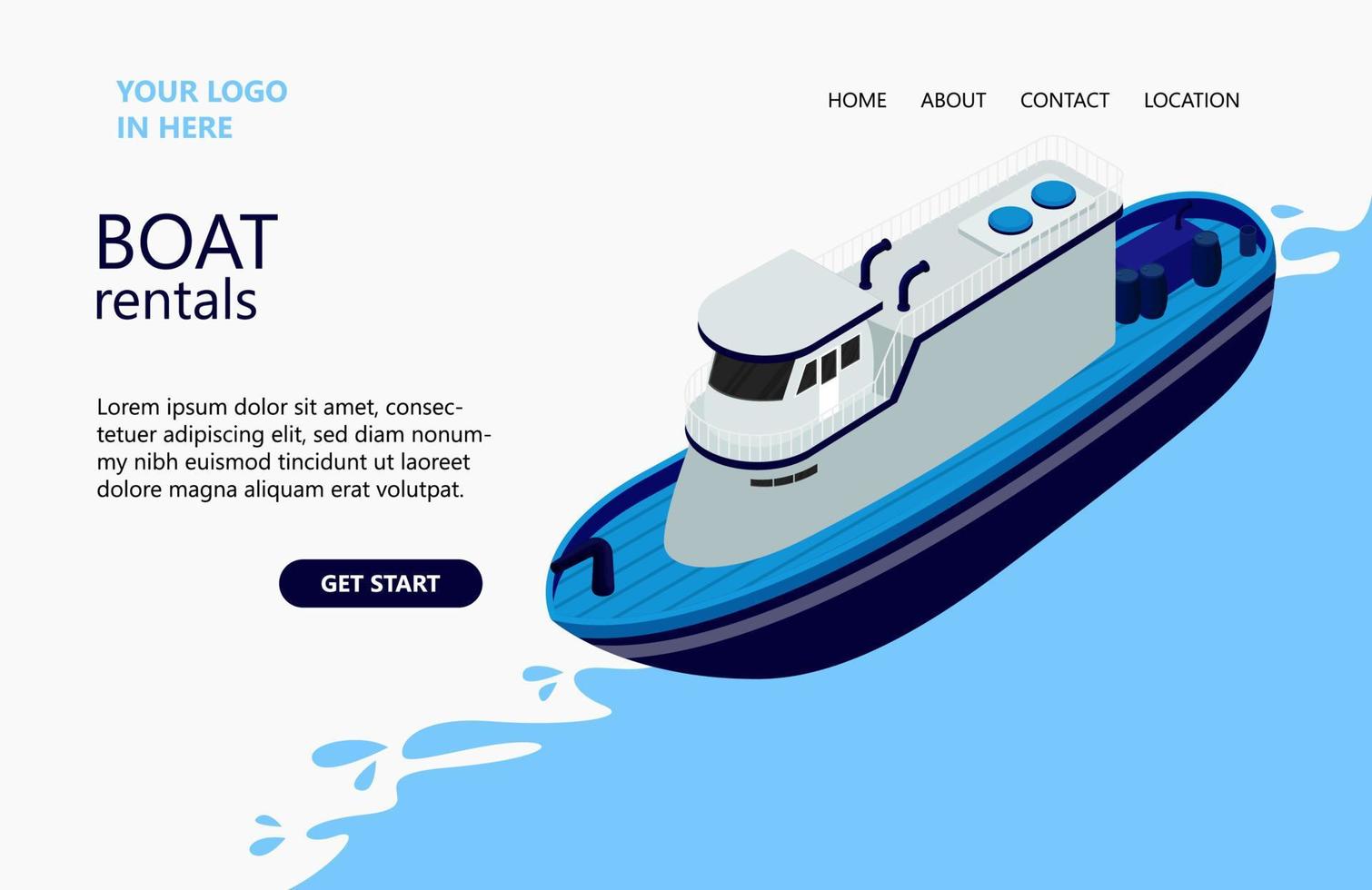 YOUR LOGO
IN HERE

HOME ABOUT CONTACT LOCATION

BOAT
rentals

Lorem ipsum dolor sit amet, consectetuer adipiscing elit, sed diam nonummy nibh euismod tincidunt ut laoreet dolore magna aliquam erat volutpat.

GET START