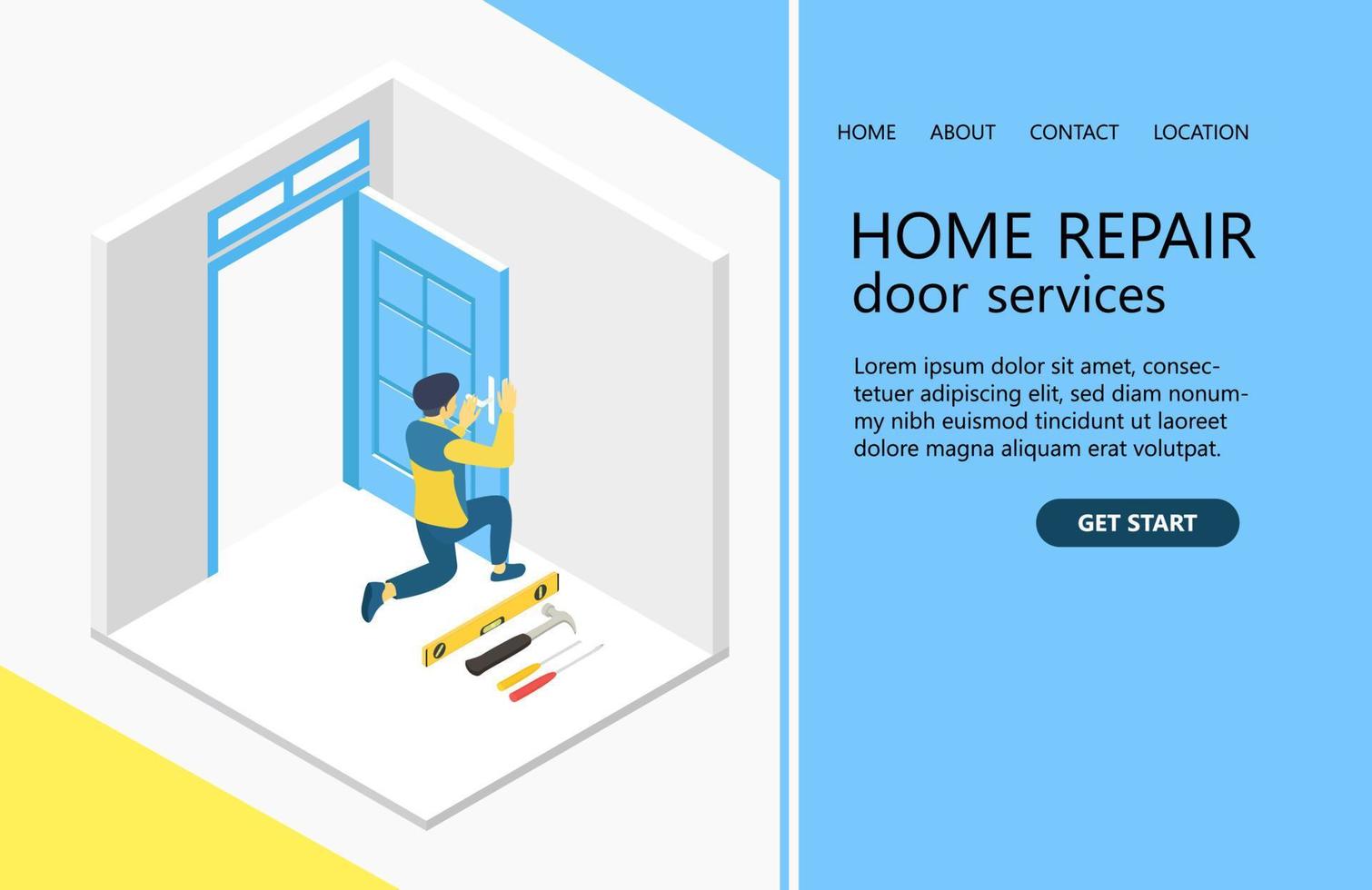 HOME ABOUT CONTACT LOCATION

HOME REPAIR
door services

Lorem ipsum dolor sit amet, consectetuer adipiscing elit, sed diam nonummy nibh euismod tincidunt ut laoreet dolore magna aliquam erat volutpat.

GET START