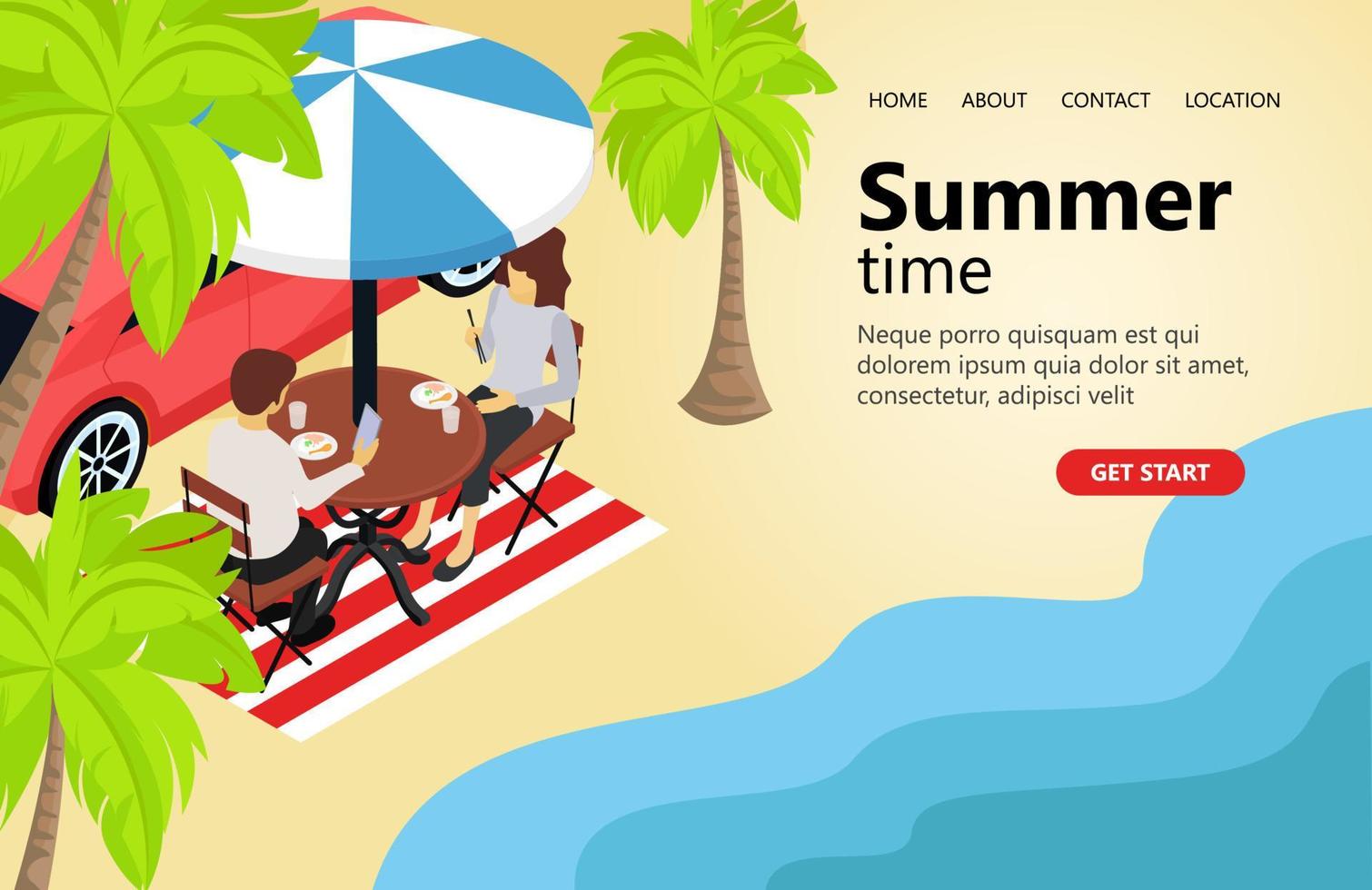 HOME ABOUT CONTACT LOCATION

Summer
time

Neque porro quisquam est qui dolorem ipsum quia dolor sit amet, consectetur, adipisci velit

GET START