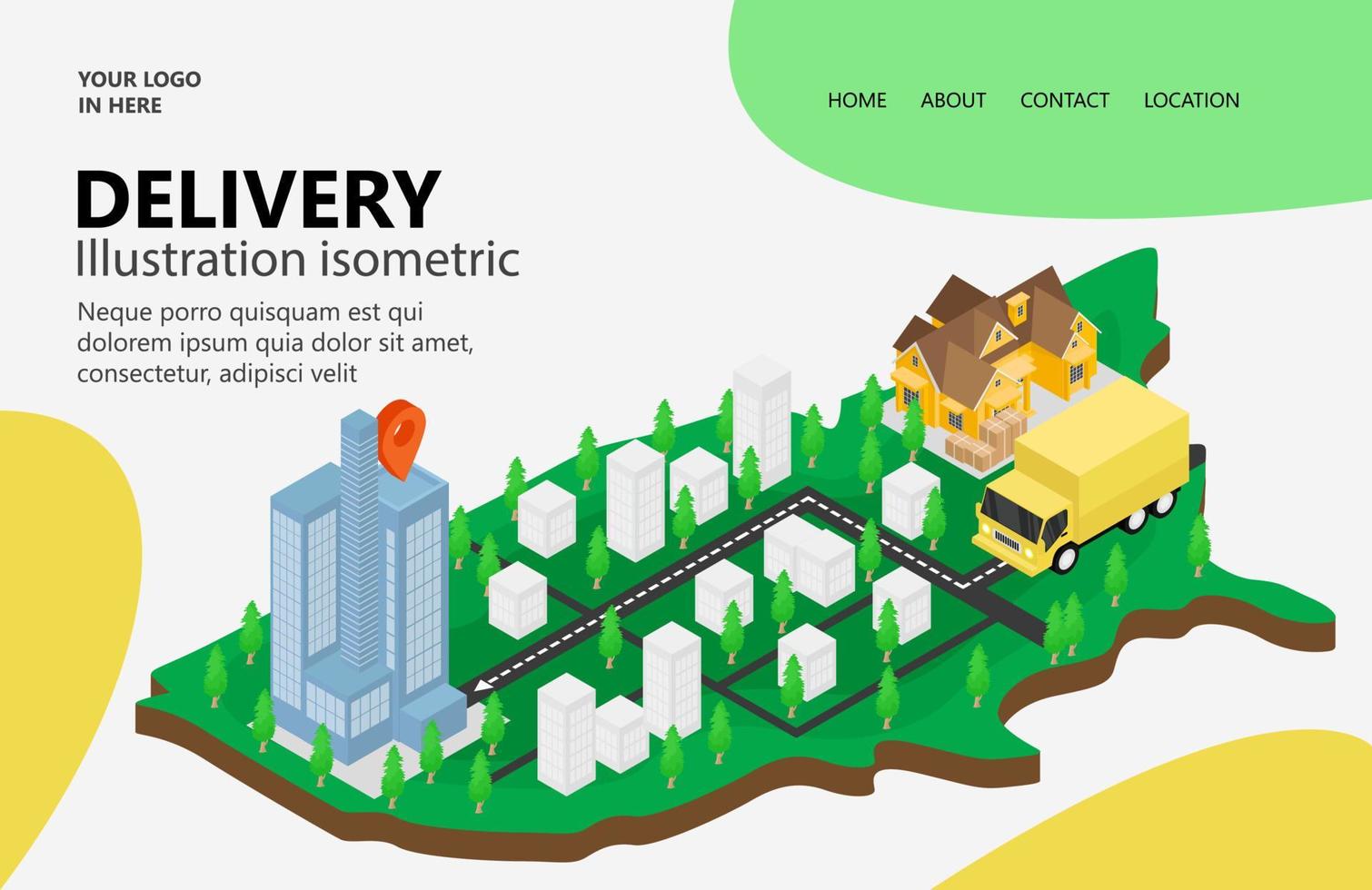 YOUR LOGO
IN HERE

HOME ABOUT CONTACT LOCATION

DELIVERY
Illustration isometric

Neque porro quisquam est qui dolorem ipsum quia dolor sit amet, consectetur, adipisci velit