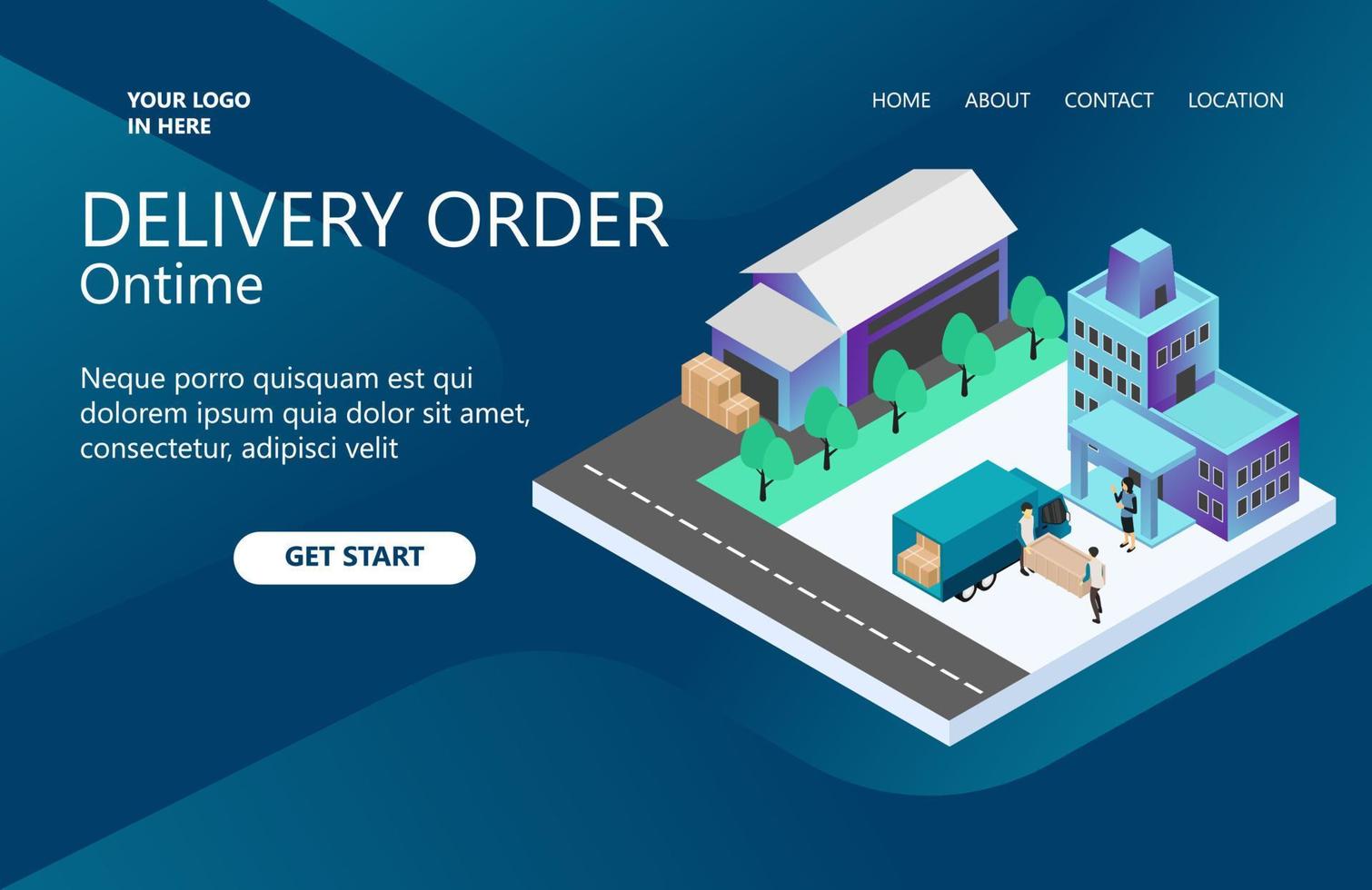 YOUR LOGO
IN HERE

HOME ABOUT CONTACT LOCATION

DELIVERY ORDER
Ontime

Neque porro quisquam est qui dolorem ipsum quia dolor sit amet, consectetur, adipisci velit

GET START