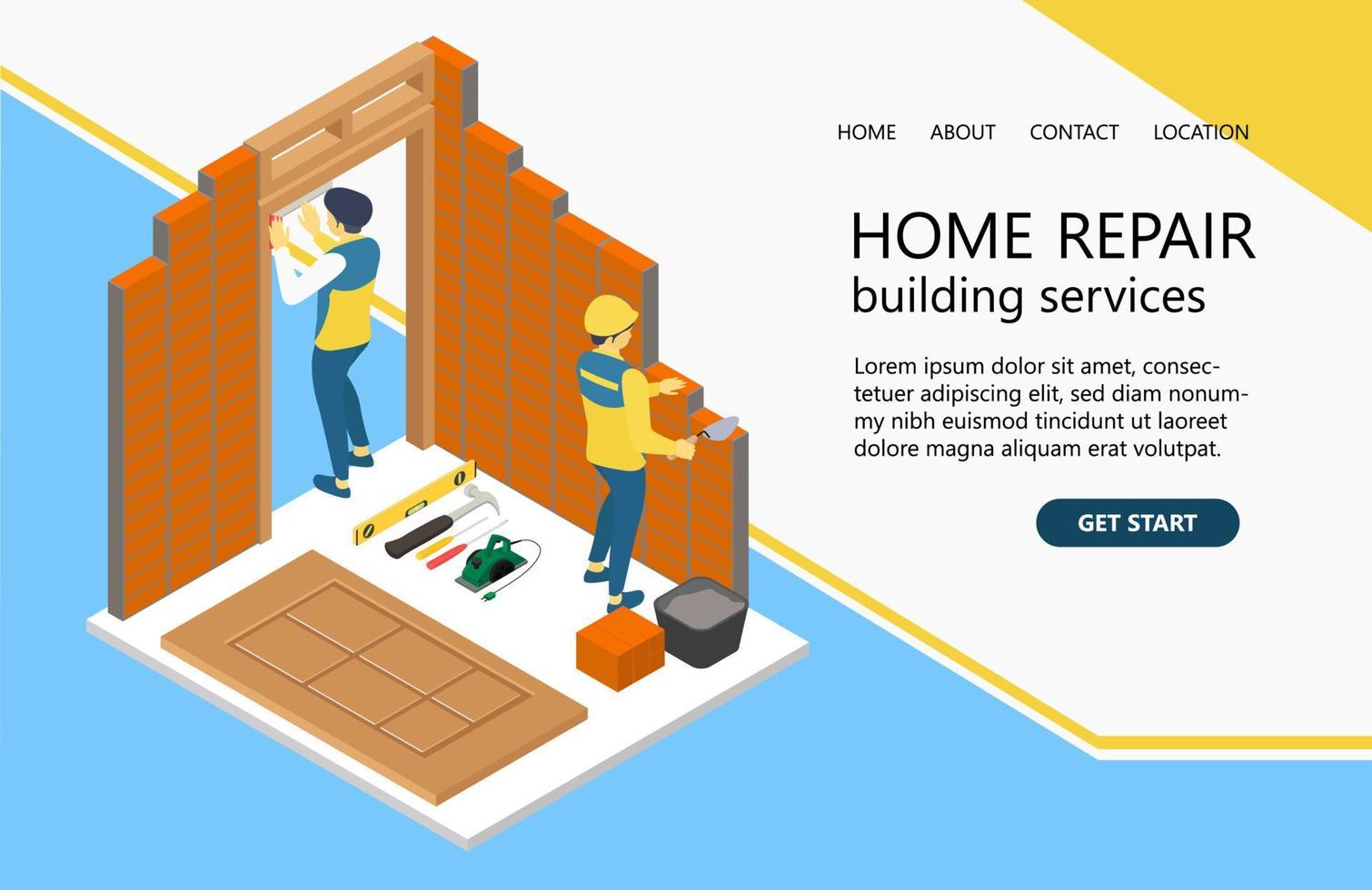 HOME ABOUT CONTACT LOCATION

HOME REPAIR
building services

Lorem ipsum dolor sit amet, consectetuer adipiscing elit, sed diam nonummy nibh euismod tincidunt ut laoreet dolore magna aliquam erat volutpat.

GET START