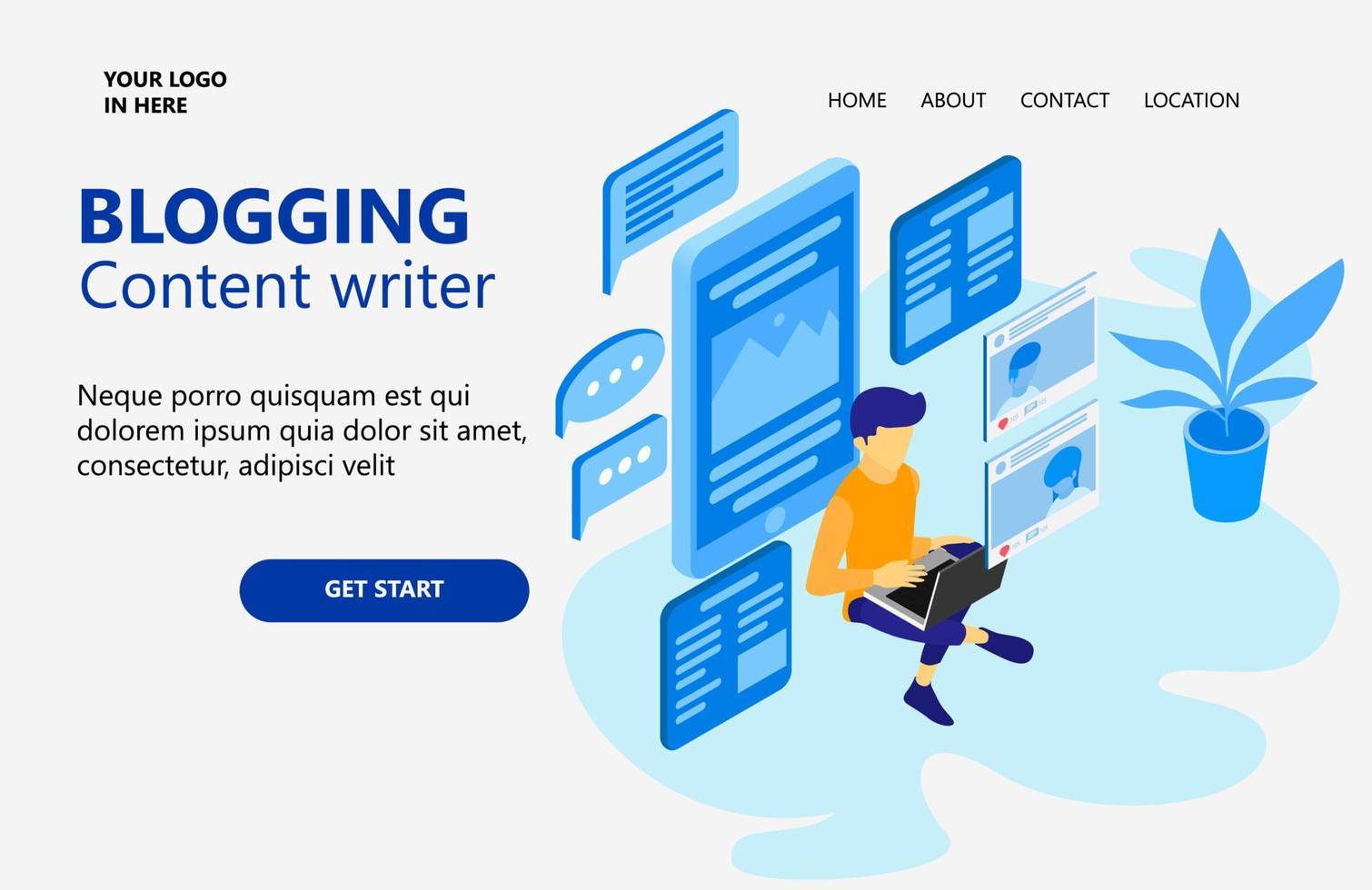 YOUR LOGO
IN HERE

HOME ABOUT CONTACT LOCATION

BLOGGING
Content writer

Neque porro quisquam est qui dolorem ipsum quia dolor sit amet, consectetur, adipisci velit

GET START