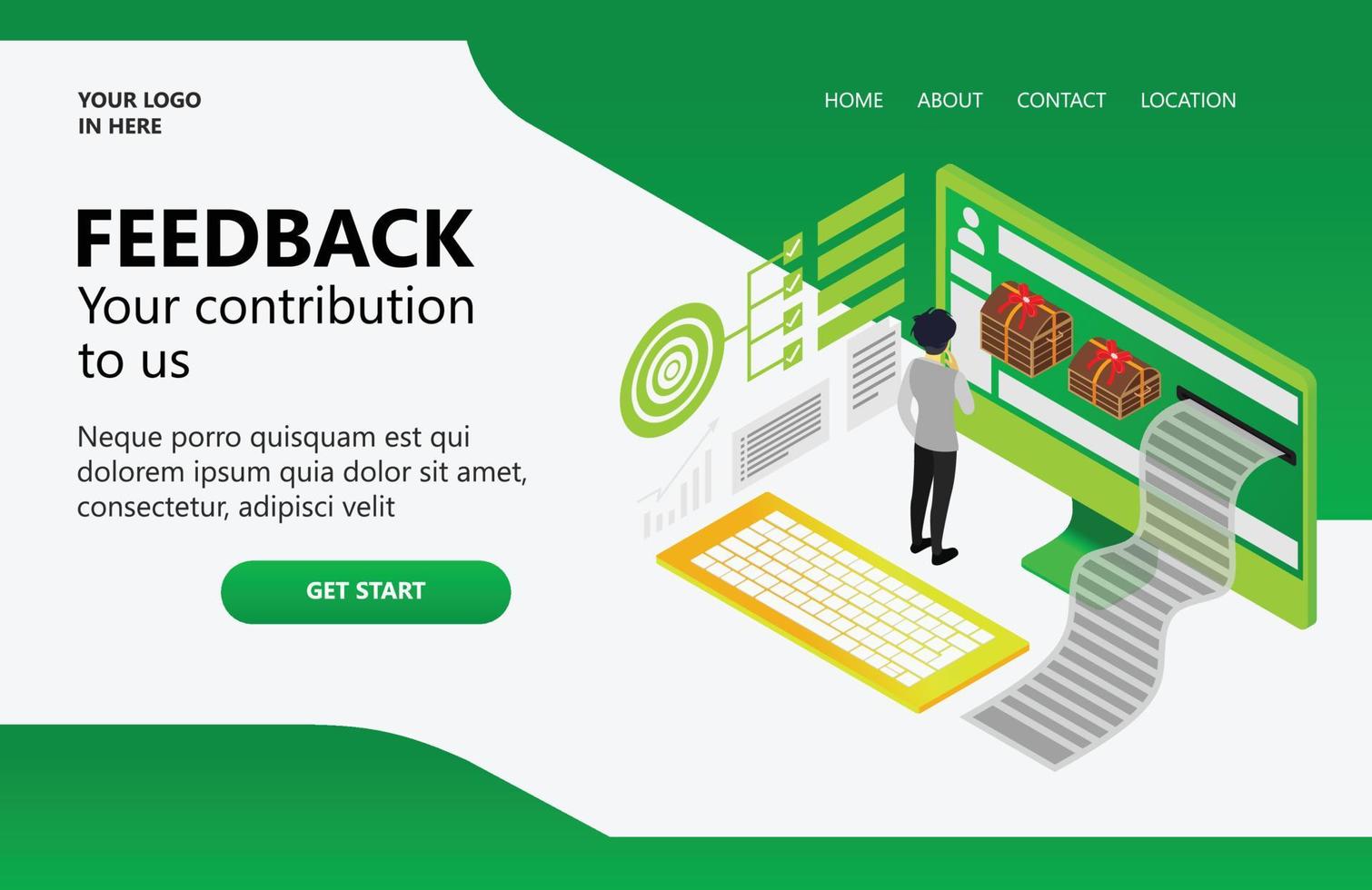 YOUR LOGO
IN HERE

HOME ABOUT CONTACT LOCATION

FEEDBACK
Your contribution to us

Neque porro quisquam est qui dolorem ipsum quia dolor sit amet, consectetur, adipisci velit

GET START