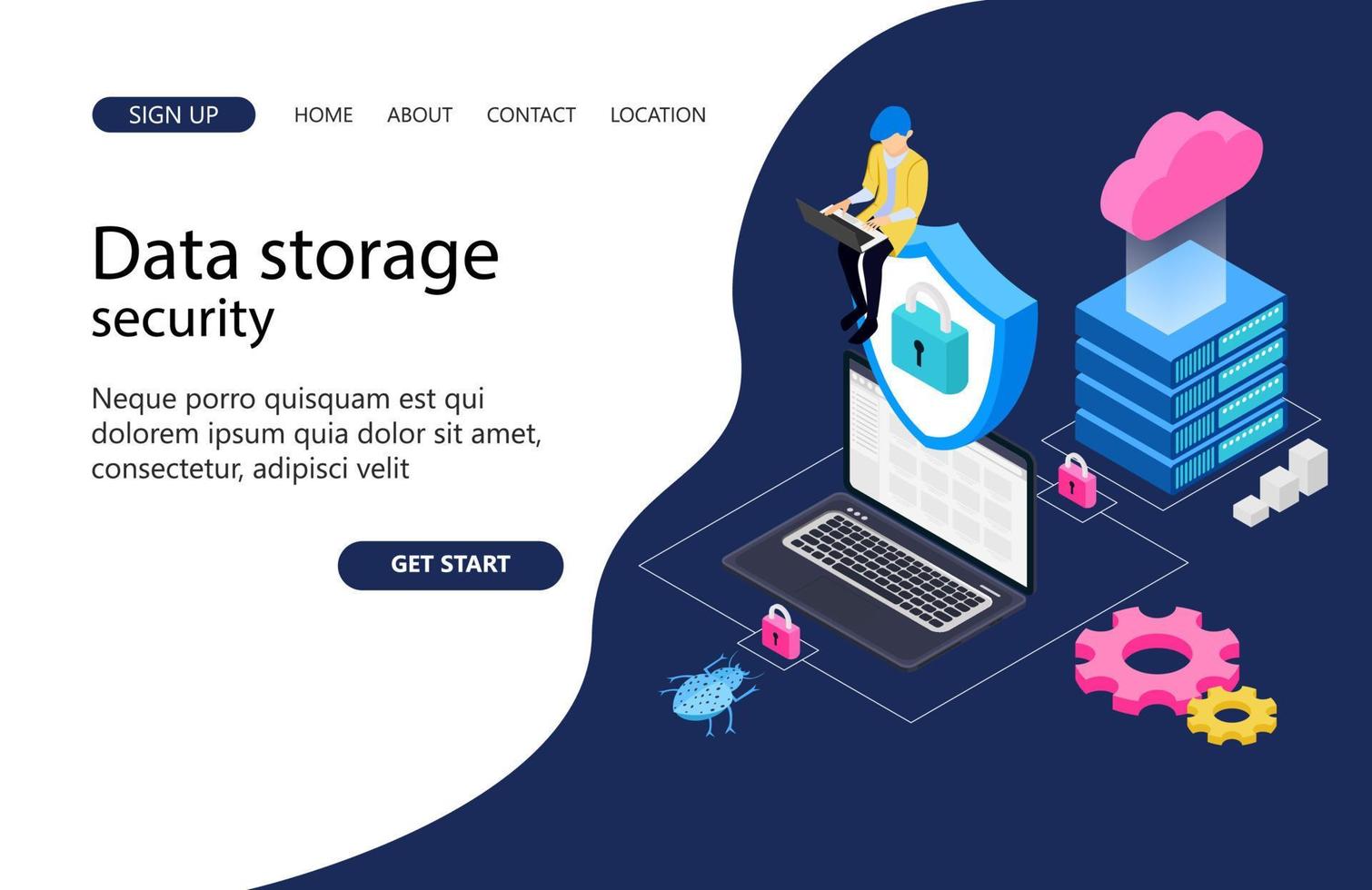 SIGN UP HOME ABOUT CONTACT LOCATION

Data storage
security

Neque porro quisquam est qui dolorem ipsum quia dolor sit amet, consectetur, adipisci velit

GET START