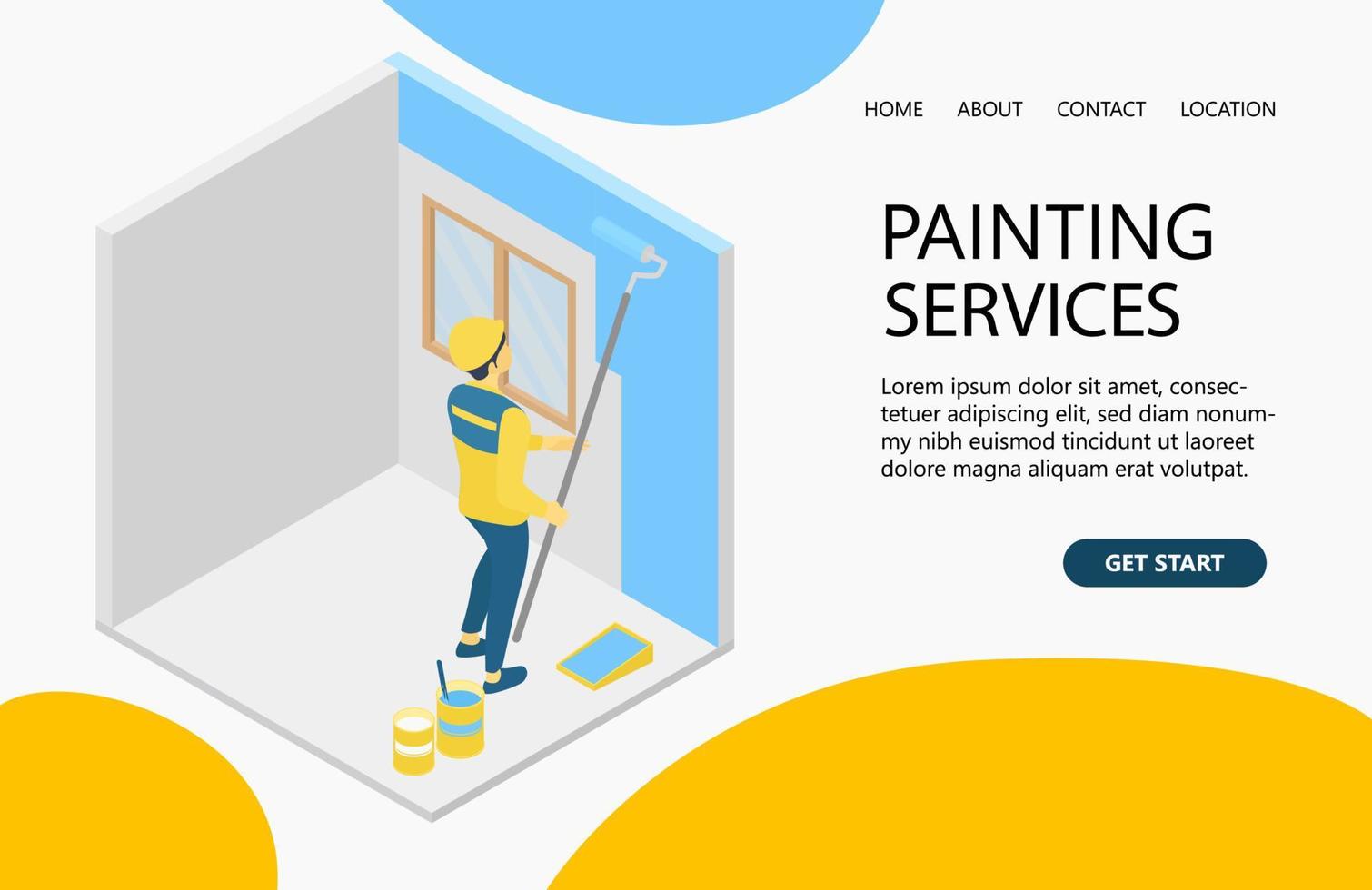 HOME ABOUT CONTACT LOCATION

PAINTING SERVICES

Lorem ipsum dolor sit amet, consectetuer adipiscing elit, sed diam nonummy nibh euismod tincidunt ut laoreet dolore magna aliquam erat volutpat.

GET START