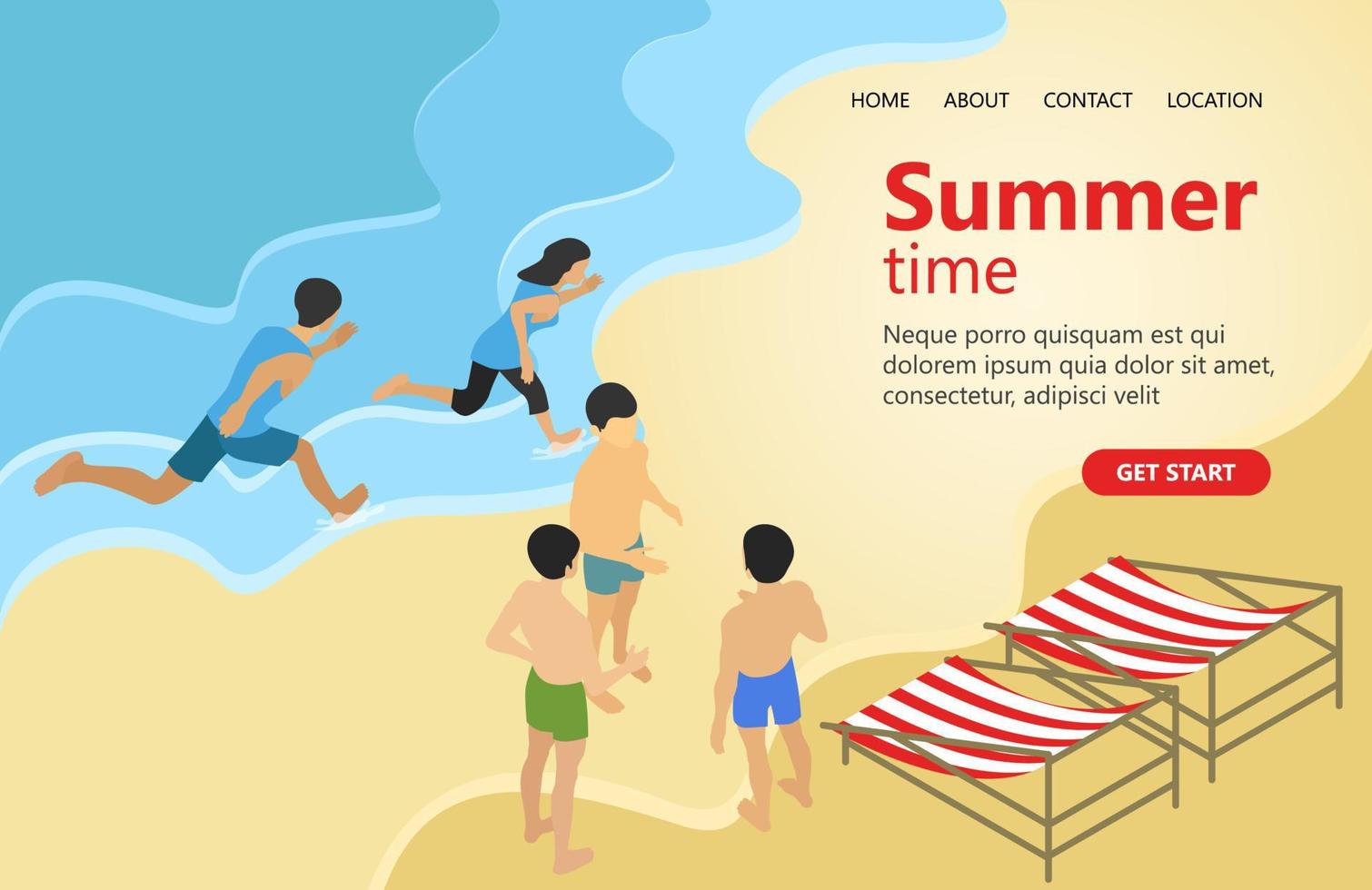 HOME ABOUT CONTACT LOCATION

Summer
time

Neque porro quisquam est qui dolorem ipsum quia dolor sit amet, consectetur, adipisci velit

GET START