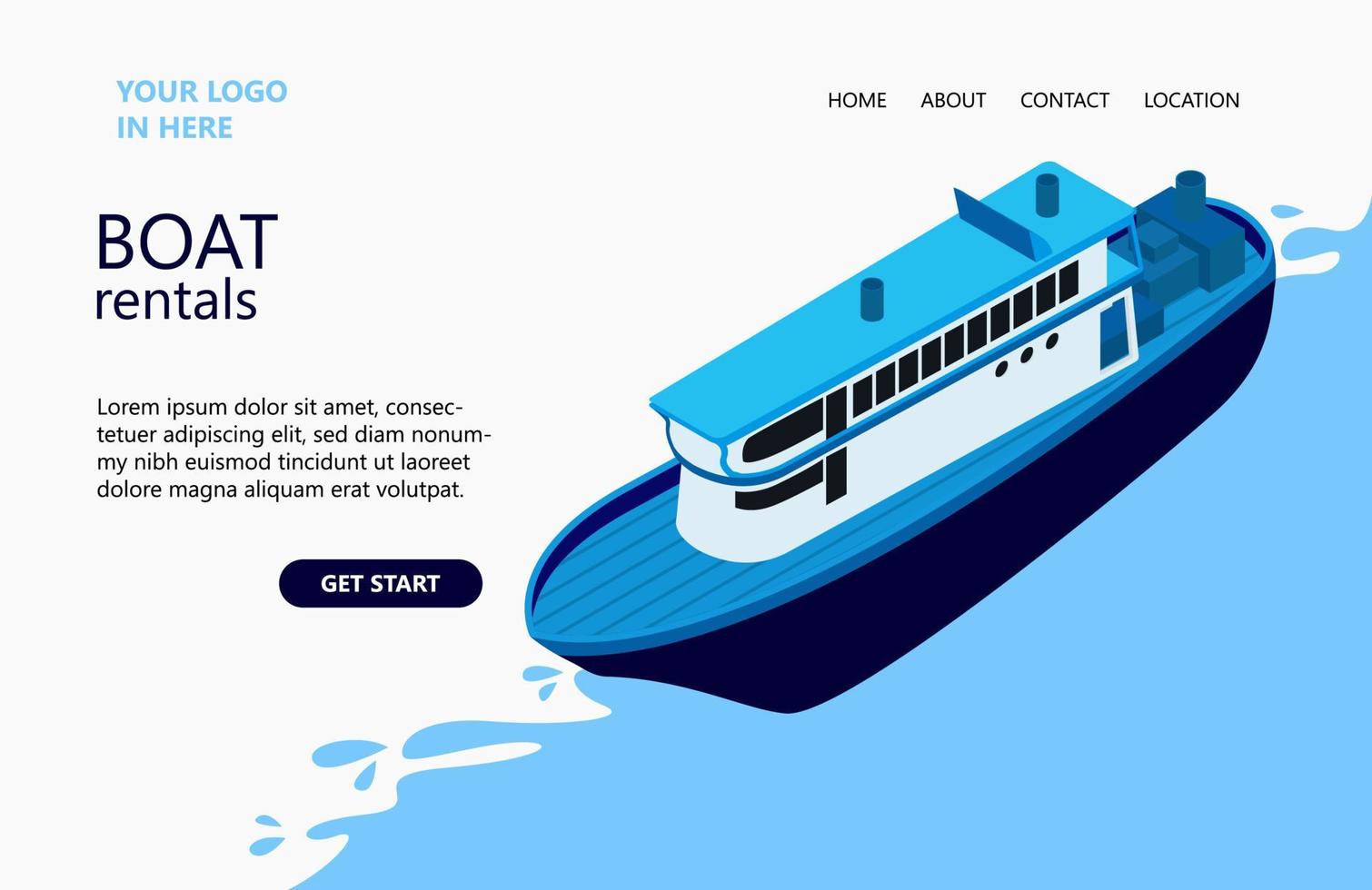 YOUR LOGO
IN HERE

HOME ABOUT CONTACT LOCATION

BOAT
rentals

Lorem ipsum dolor sit amet, consectetuer adipiscing elit, sed diam nonummy nibh euismod tincidunt ut laoreet dolore magna aliquam erat volutpat.

GET START