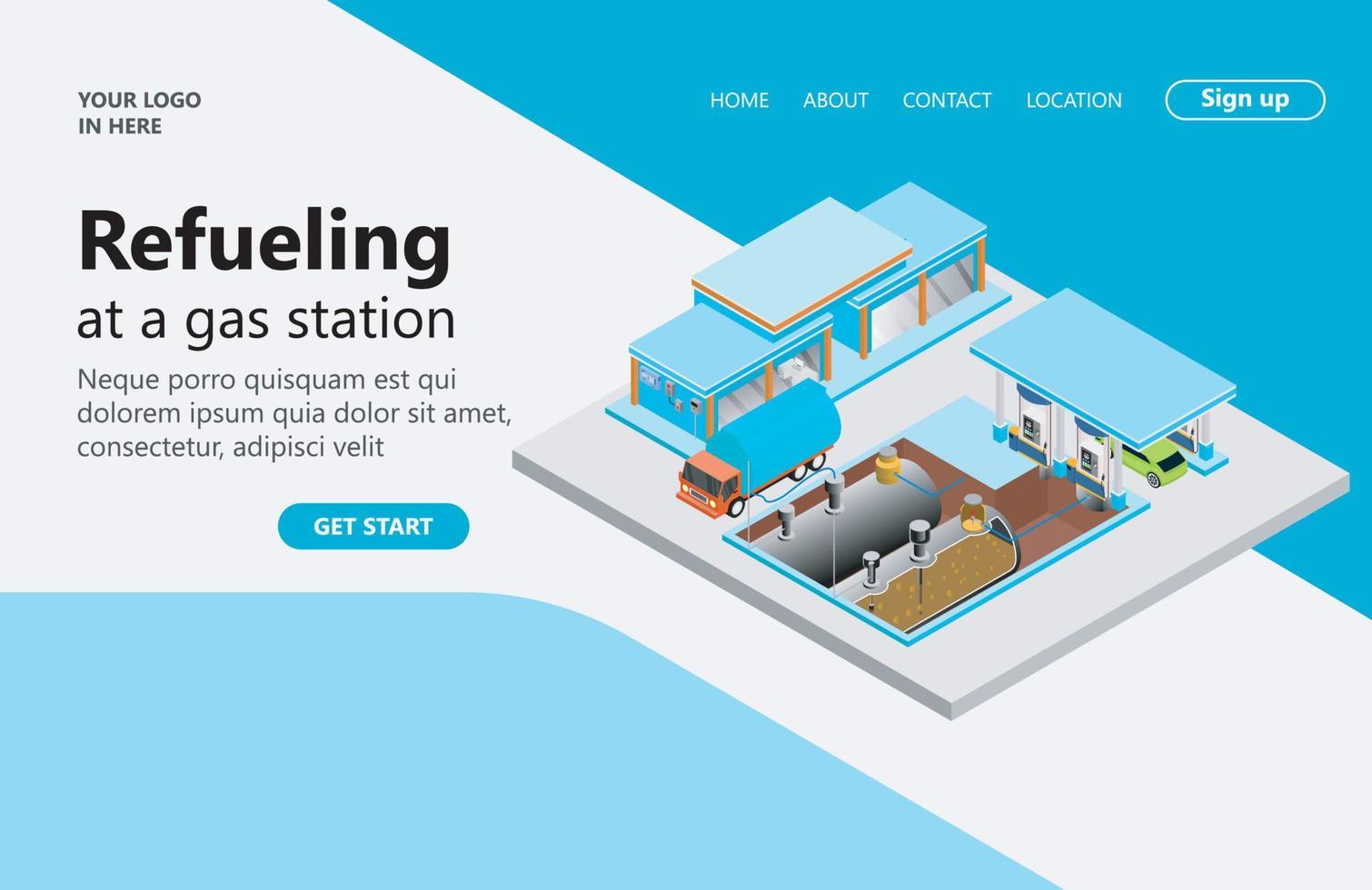 YOUR LOGO
IN HERE

HOME ABOUT CONTACT LOCATION Sign up

Refueling
at a gas station

Neque porro quisquam est qui dolorem ipsum quia dolor sit amet, consectetur, adipisci velit

GET START